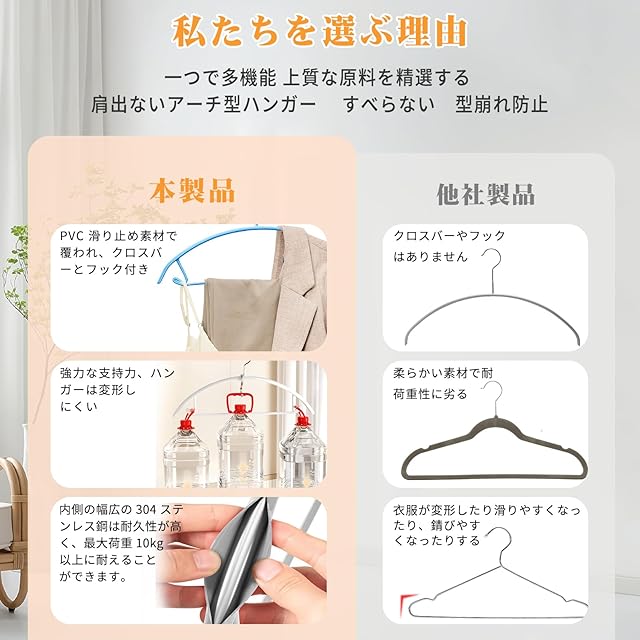 私たちを選ぶ理由

一つで多機能 上質な原料を精選する
肩出ないアーチ型ハンガー　すべらない　型崩れ防止

本製品

PVC 滑り止め素材で覆われ、クロスバーとフック付き

強力な支持力、ハンガーは変形しにくい

内側の幅広の 304 ステンレス鋼は耐久性が高く、最大荷重 10kg 以上に耐えることができます。

他社製品

クロスバーやフックはありません

柔らかい素材で耐荷重性に劣る

衣服が変形したり滑りやすくなったり、錆びやすくなったりする