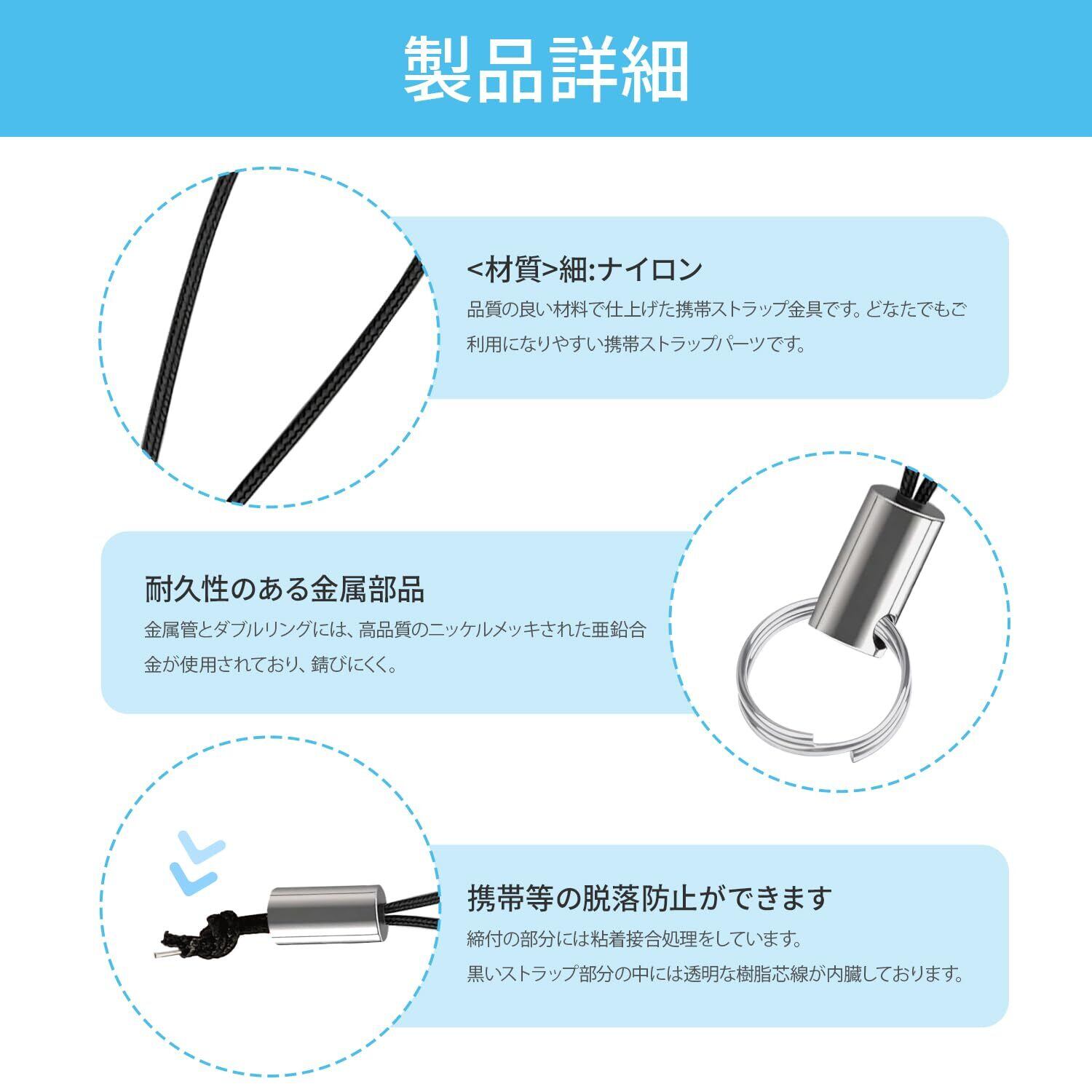 製品詳細

<材質>細:ナイロン

品質の良い材料で仕上げた携帯ストラップ金具です。どなたでもご利用になりやすい携帯ストラップパーツです。

耐久性のある金属部品

金属管とダブルリングには、高品質のニッケルメッキされた亜鉛合金が使用されており、錆びにくく。

携帯等の脱落防止ができます

締付の部分には粘着接合処理をしています。

黒いストラップ部分の中には透明な樹脂芯線が内臓しております。