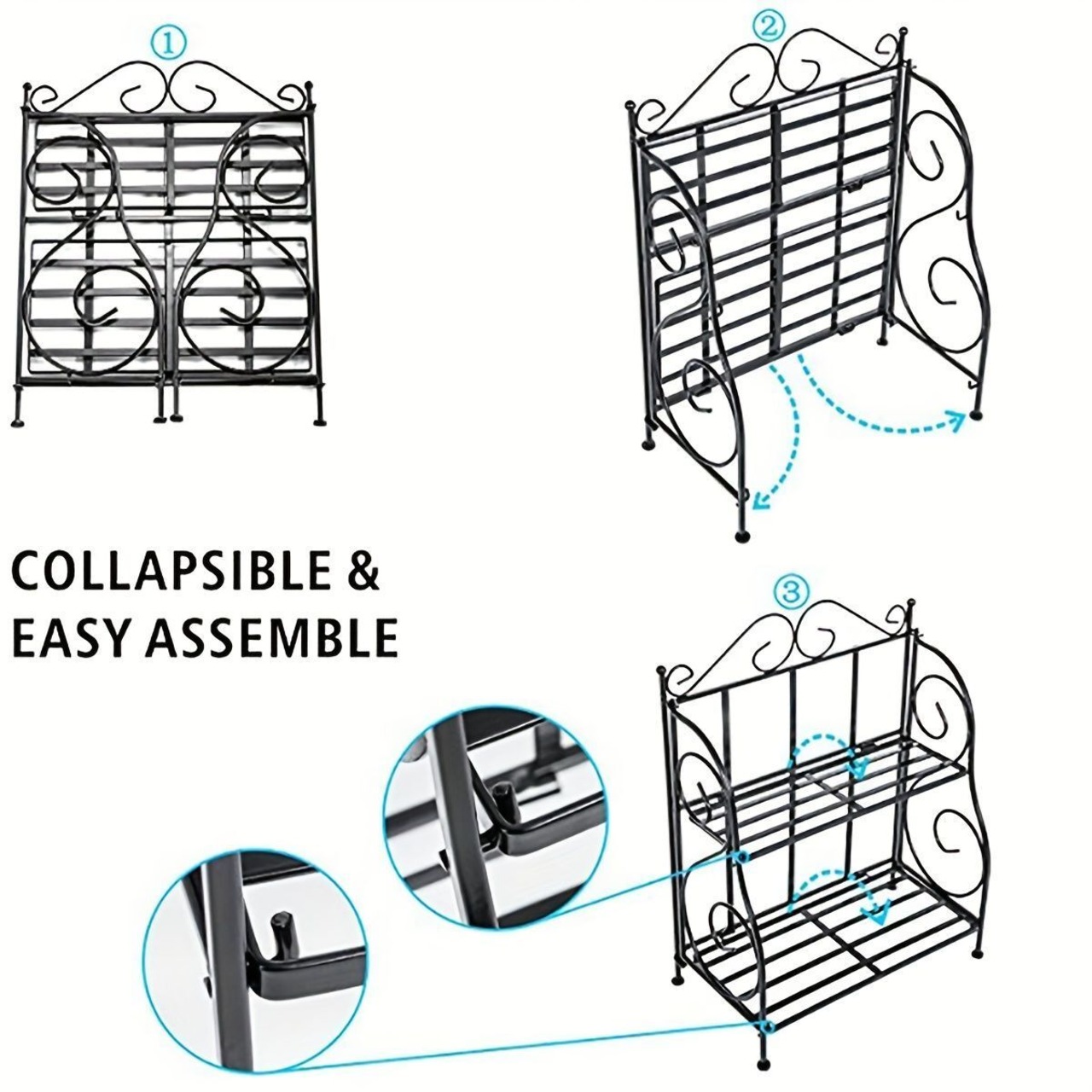 ①

②

COLLAPSIBLE & EASY ASSEMBLE

③