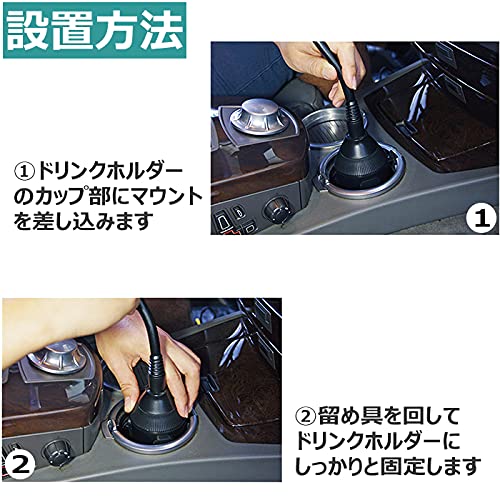 設置方法

①ドリンクホルダーのカップ部にマウントを差し込みます

1

2

②留め具を回してドリンクホルダーにしっかりと固定します