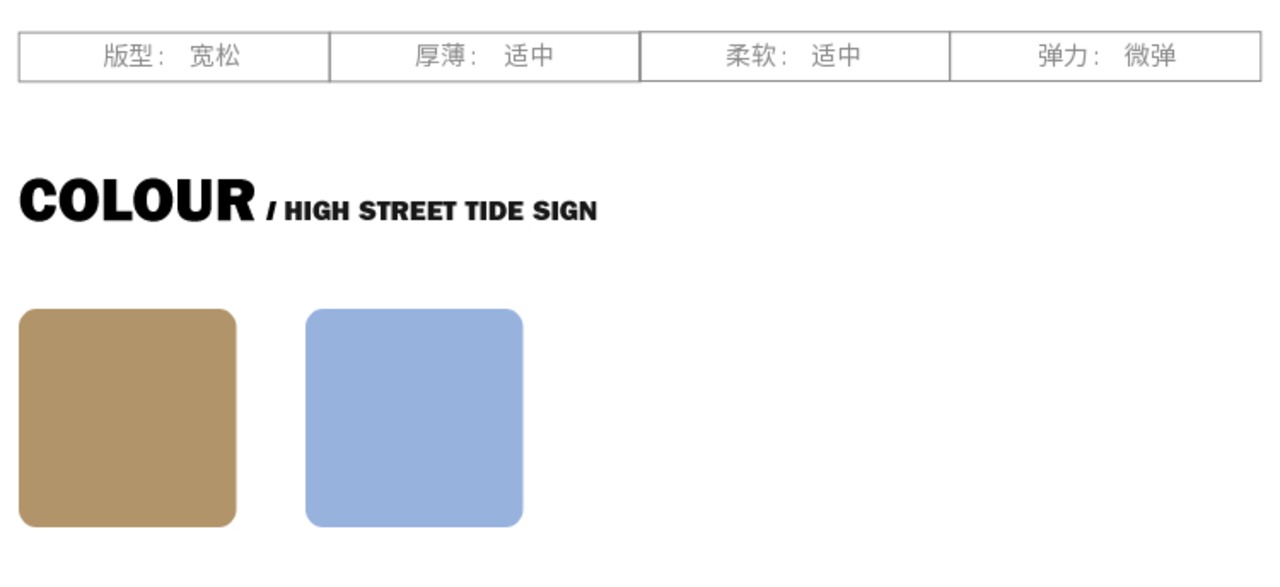 版型： 宽松 厚薄： 适中 柔软： 适中 弹力： 微弹

COLOUR / HIGH STREET TIDE SIGN