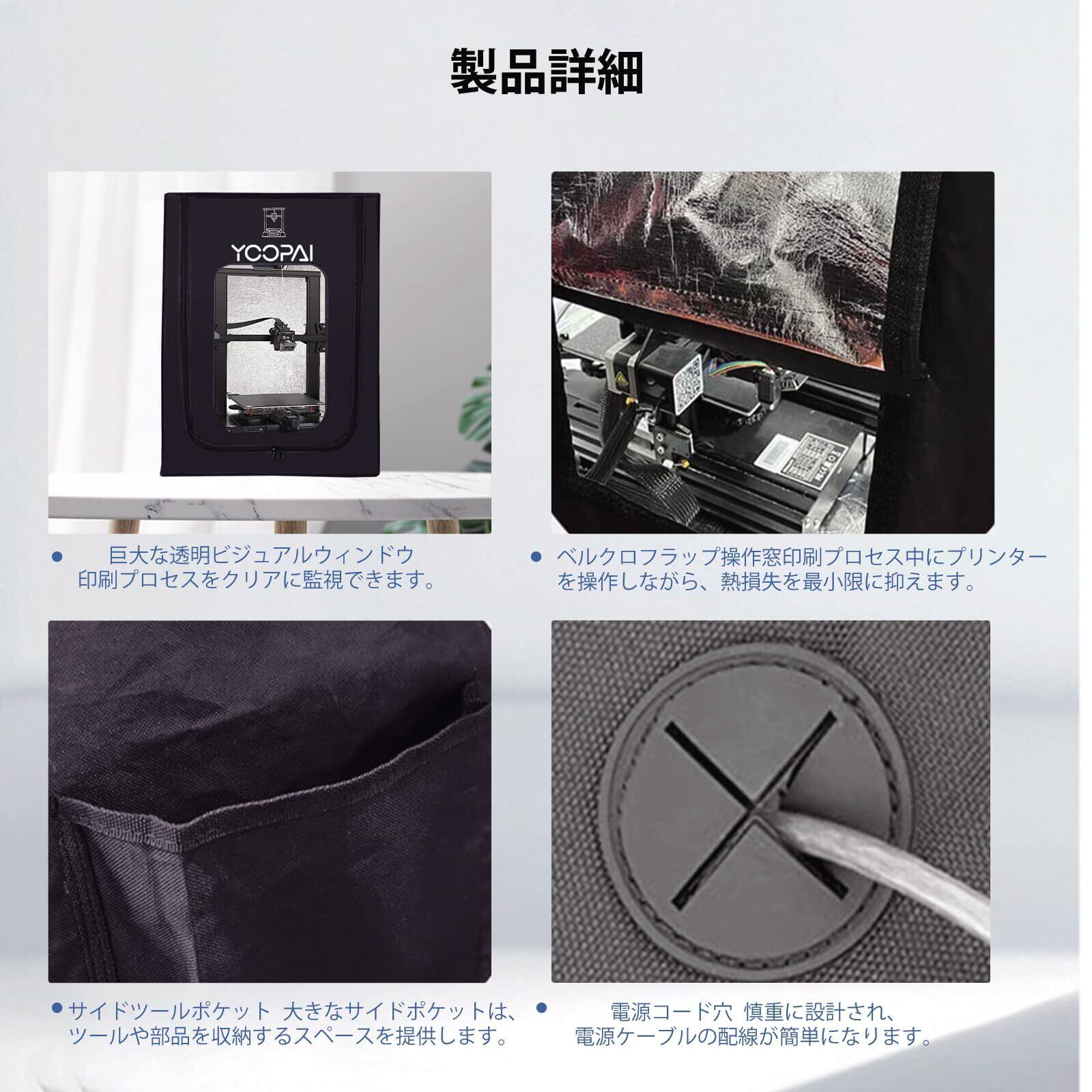 製品詳細

YOOPAI

● 巨大な透明ビジュアルウィンドウ 印刷プロセスをクリアに監視できます。

● ベルクロフラップ操作窓印刷プロセス中にプリンターを操作しながら、熱損失を最小限に抑えます。

● サイドツールポケット 大きなサイドポケットは、ツールや部品を収納するスペースを提供します。

● 電源コード穴 慎重に設計され、電源ケーブルの配線が簡単になります。