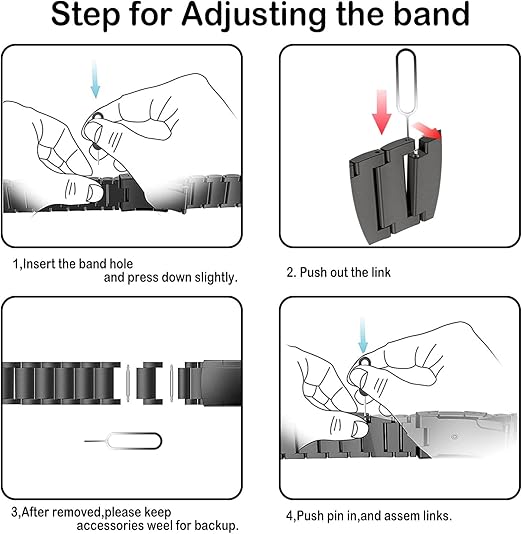 Step for Adjusting the band

1,Insert the band hole and press down slightly.

2. Push out the link

3,After removed,please keep accessories weel for backup.

4,Push pin in,and assem links.