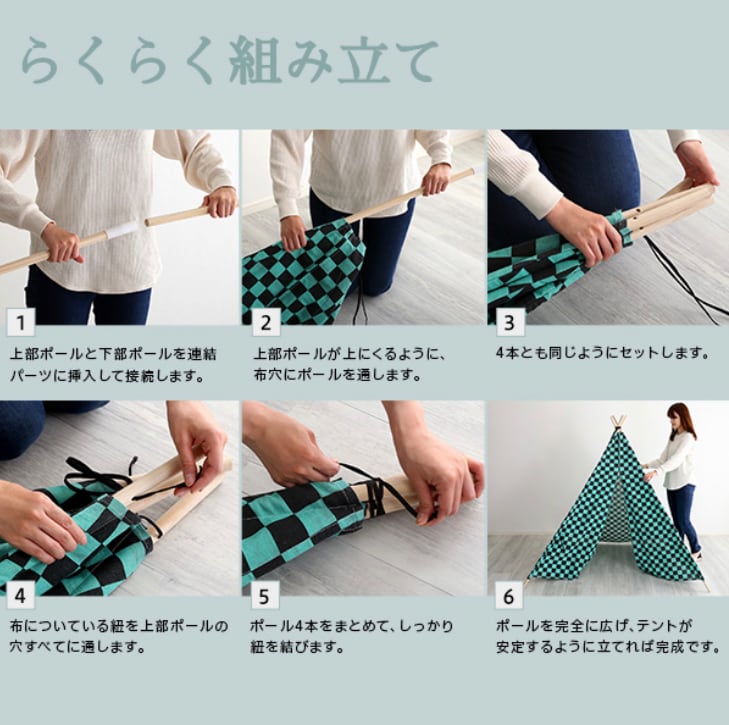 らくらく組み立て

1

上部ポールと下部ポールを連結パーツに挿入して接続します。

2

上部ポールが上にくるように、布穴にポールを通します。

3

4本とも同じようにセットします。

4

布についている紐を上部ポールの穴すべてに通します。

5

ポール4本をまとめて、しっかり紐を結びます。

6

ポールを完全に広げ、テントが安定するように立てれば完成です。