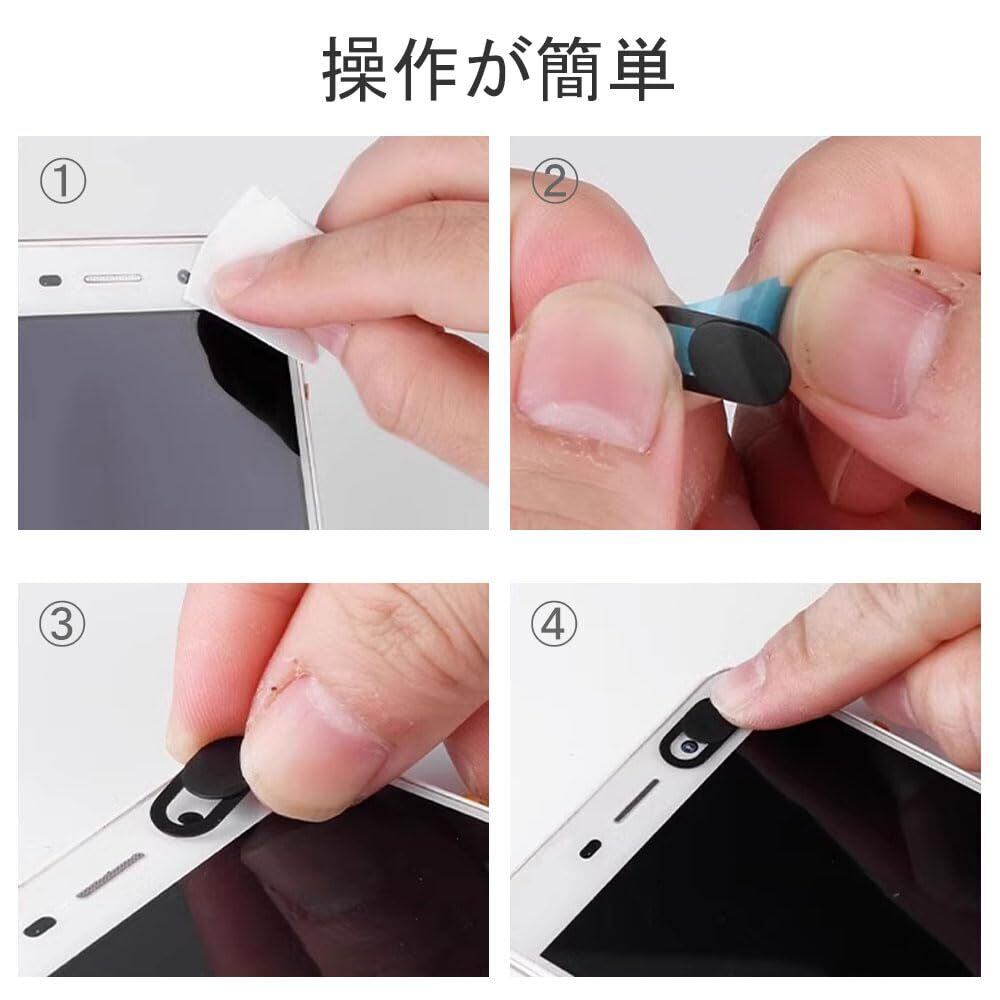 操作が簡単

①

②

③

④