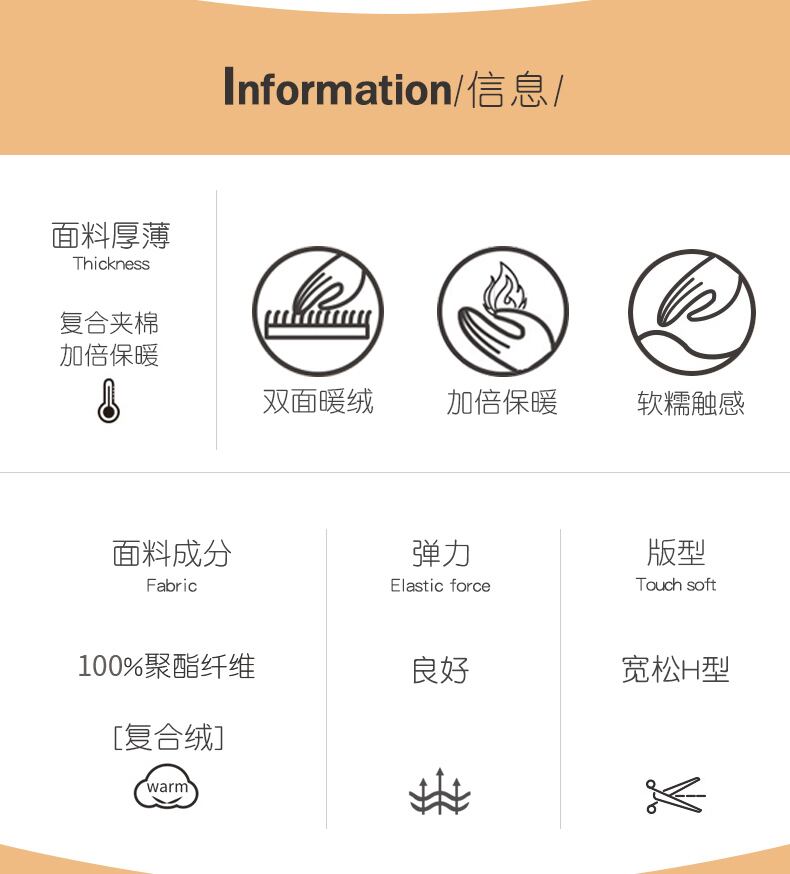 Information/信息/

面料厚薄
Thickness

复合夹棉
加倍保暖

双面暖绒

加倍保暖

软糯触感

面料成分
Fabric

100%聚酯纤维

[复合绒]

warm

弹力
Elastic force

良好

版型
Touch soft

宽松H型