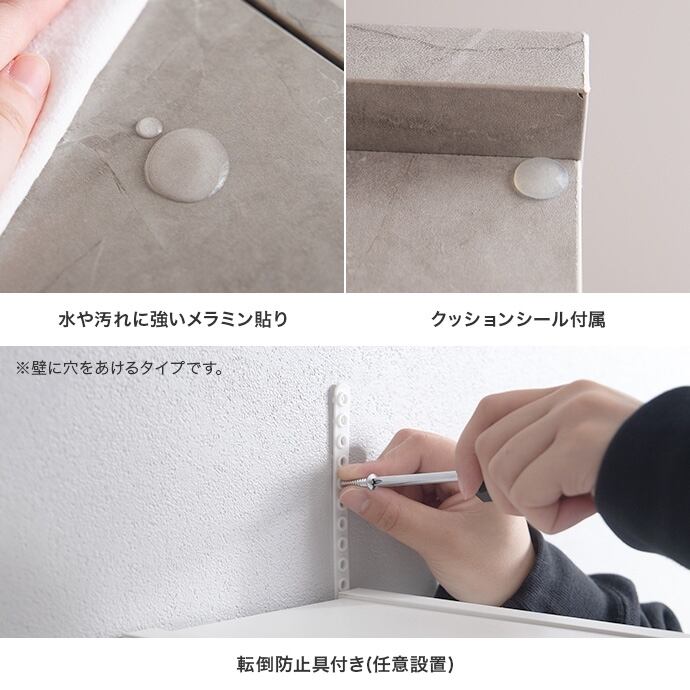 水や汚れに強いメラミン貼り

クッションシール付属

※壁に穴をあけるタイプです。

転倒防止具付き(任意設置)