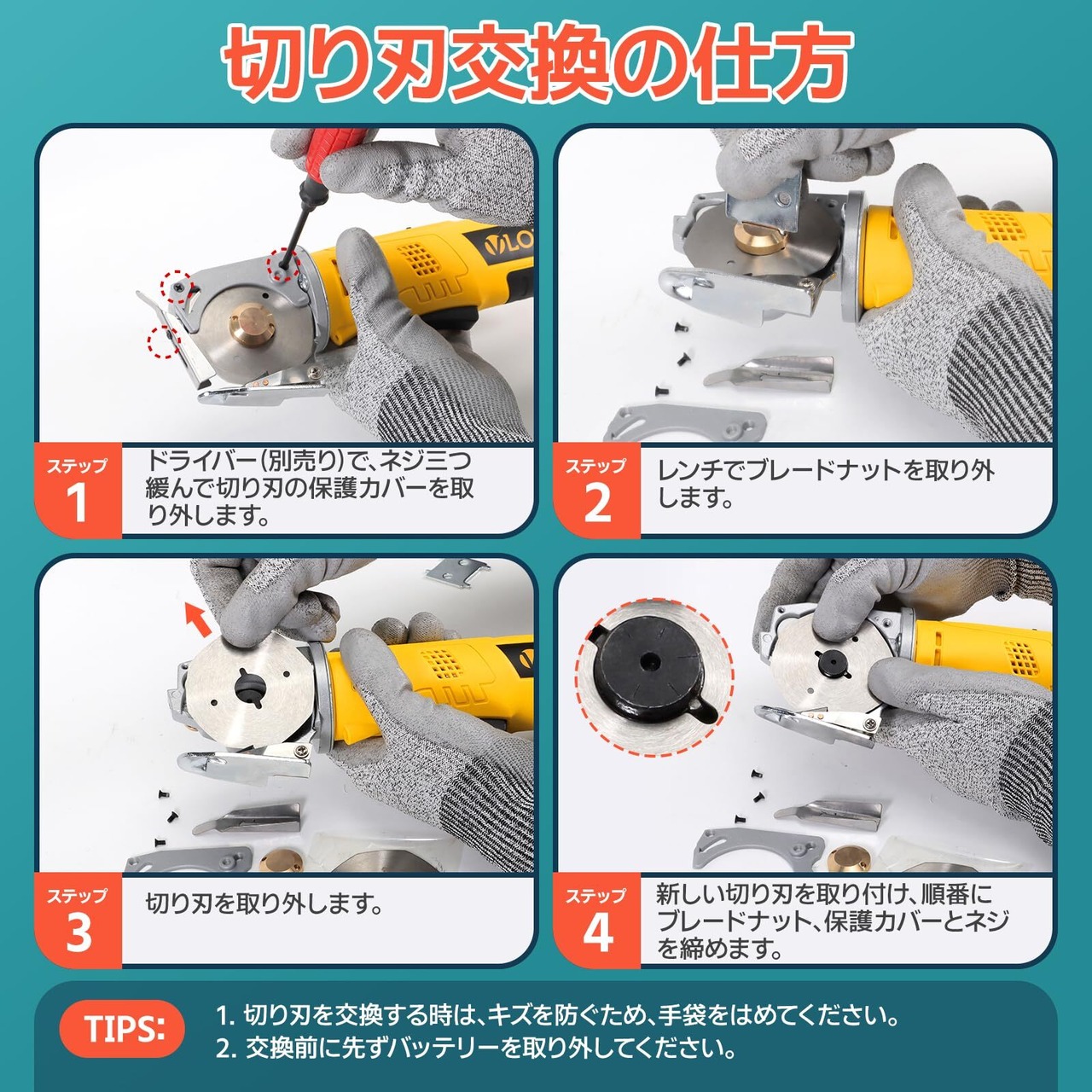 切り刃交換の仕方

VLO

ステップ
1
ドライバー(別売り)で、ネジ三つ緩んで切り刃の保護カバーを取り外します。

ステップ
2
レンチでブレードナットを取り外します。

ステップ
3
切り刃を取り外します。

ステップ
4
新しい切り刃を取り付け、順番にブレードナット、保護カバーとネジを締めます。

TIPS:
1. 切り刃を交換する時は、キズを防ぐため、手袋をはめてください。
2. 交換前に先ずバッテリーを取り外してください。