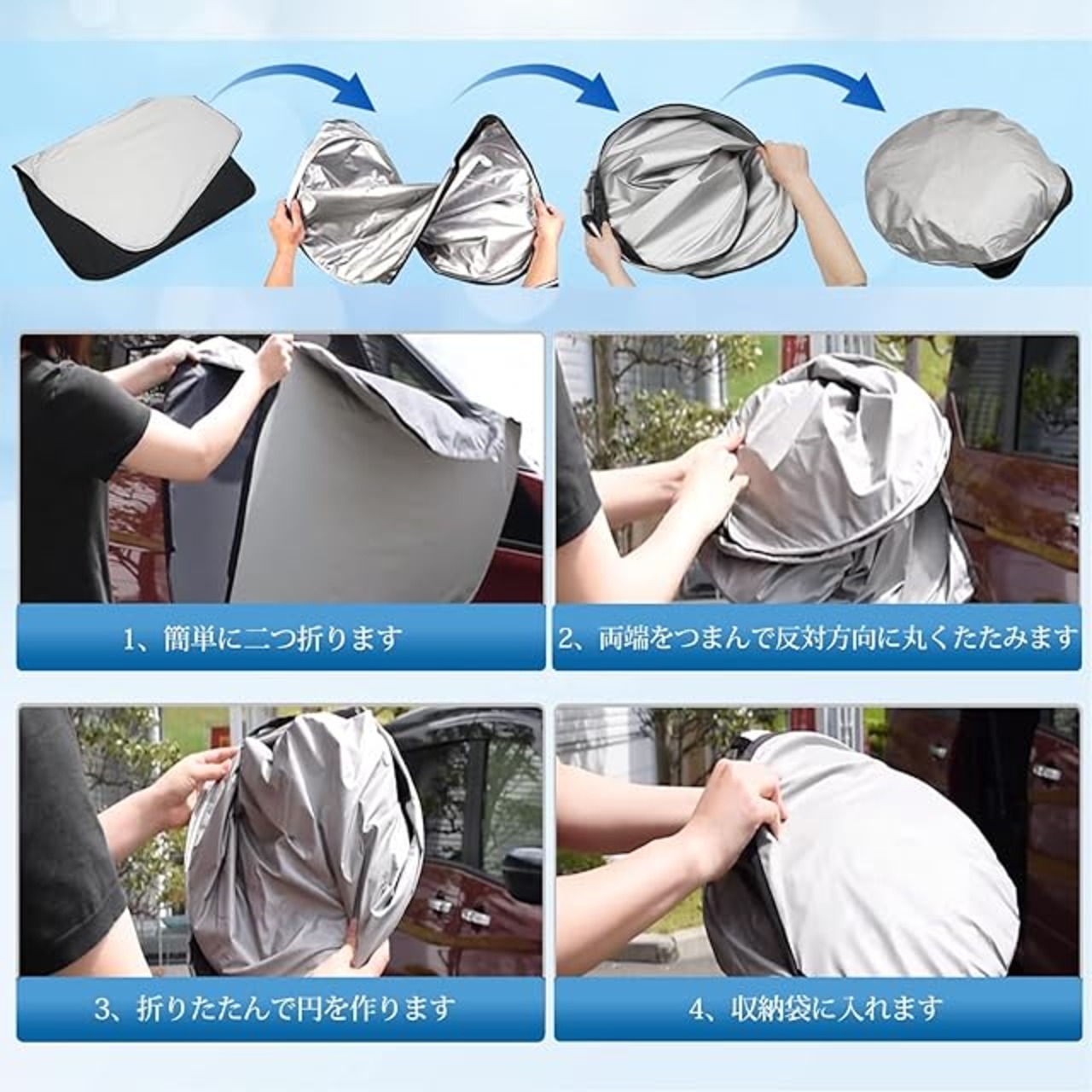 1、簡単に二つ折ります

2、両端をつまんで反対方向に丸くたたみます

3、折りたたんで円を作ります

4、収納袋に入れます