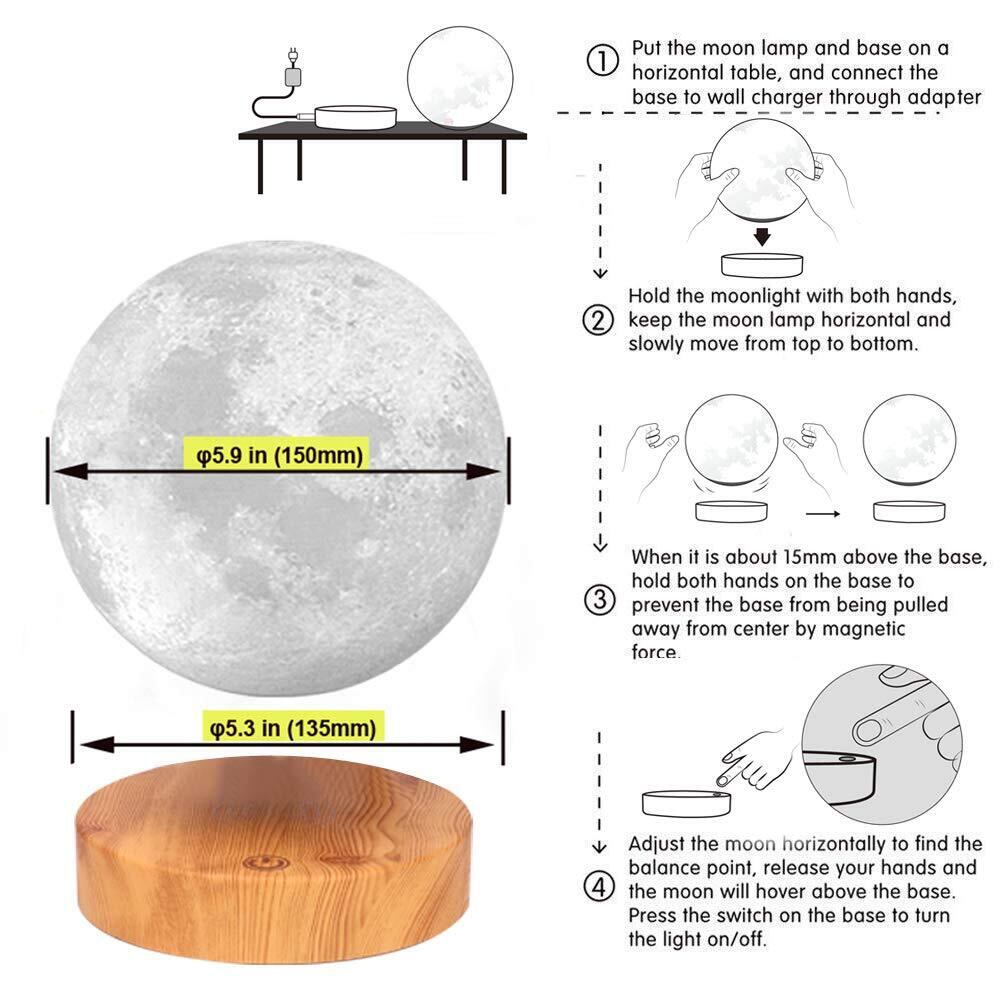 φ5.9 in (150mm)

φ5.3 in (135mm)

① Put the moon lamp and base on a horizontal table, and connect the base to wall charger through adapter

② Hold the moonlight with both hands, keep the moon lamp horizontal and slowly move from top to bottom.

③ When it is about 15mm above the base, hold both hands on the base to prevent the base from being pulled away from center by magnetic force.

④ Adjust the moon horizontally to find the balance point, release your hands and the moon will hover above the base. Press the switch on the base to turn the light on/off.