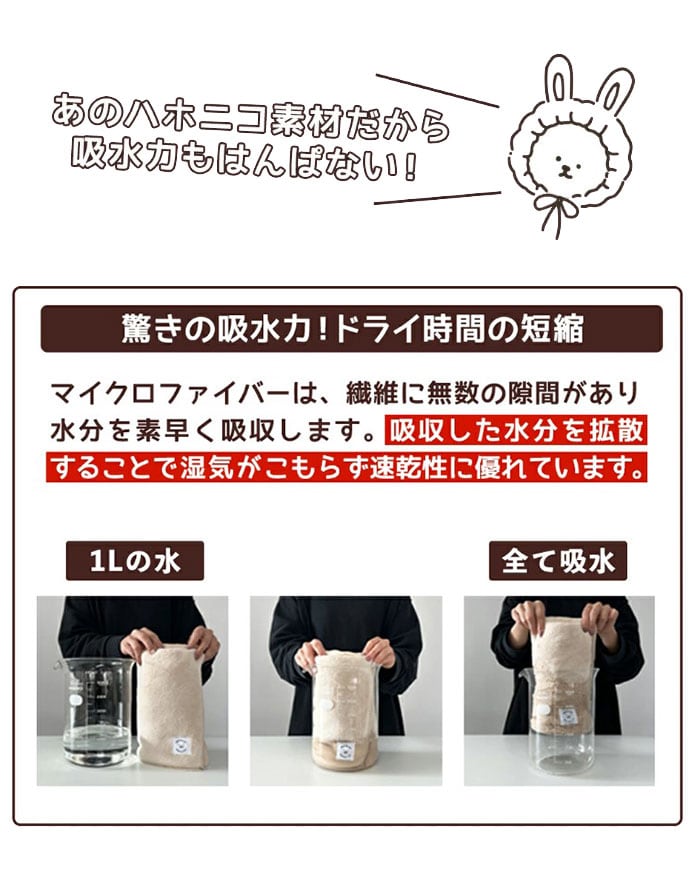 あのハホニコ素材だから
吸水力もはんぱない!

驚きの吸水力!ドライ時間の短縮

マイクロファイバーは、繊維に無数の隙間があり水分を素早く吸収します。吸収した水分を拡散することで湿気がこもらず速乾性に優れています。

1Lの水

全て吸水