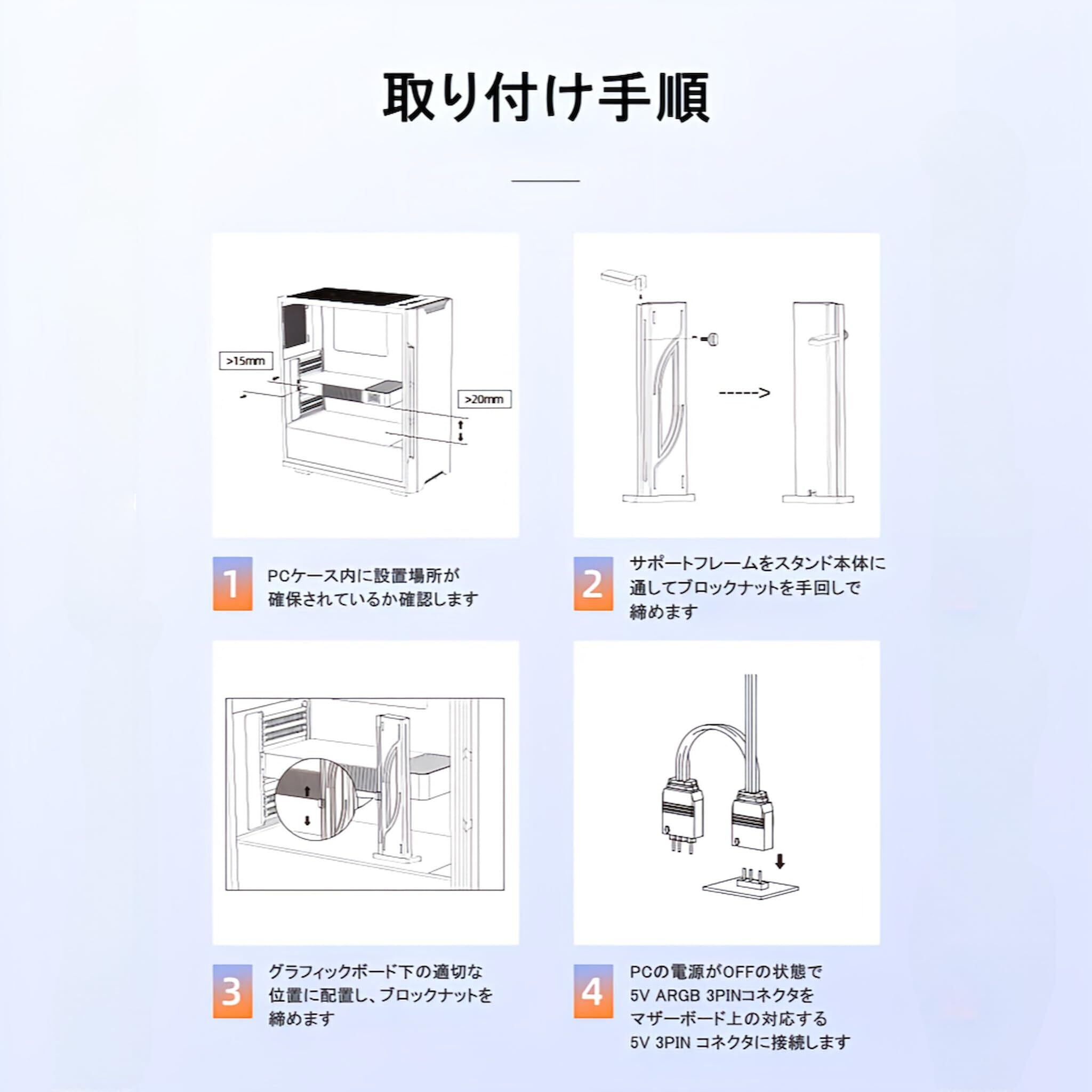 取り付け手順

>15mm

>20mm

1

PCケース内に設置場所が確保されているか確認します

2

サポートフレームをスタンド本体に通してブロックナットを手回しで締めます

3

グラフィックボード下の適切な位置に配置し、ブロックナットを締めます

4

PCの電源がOFFの状態で
5V ARGB 3PINコネクタを
マザーボード上の対応する
5V 3PIN コネクタに接続します