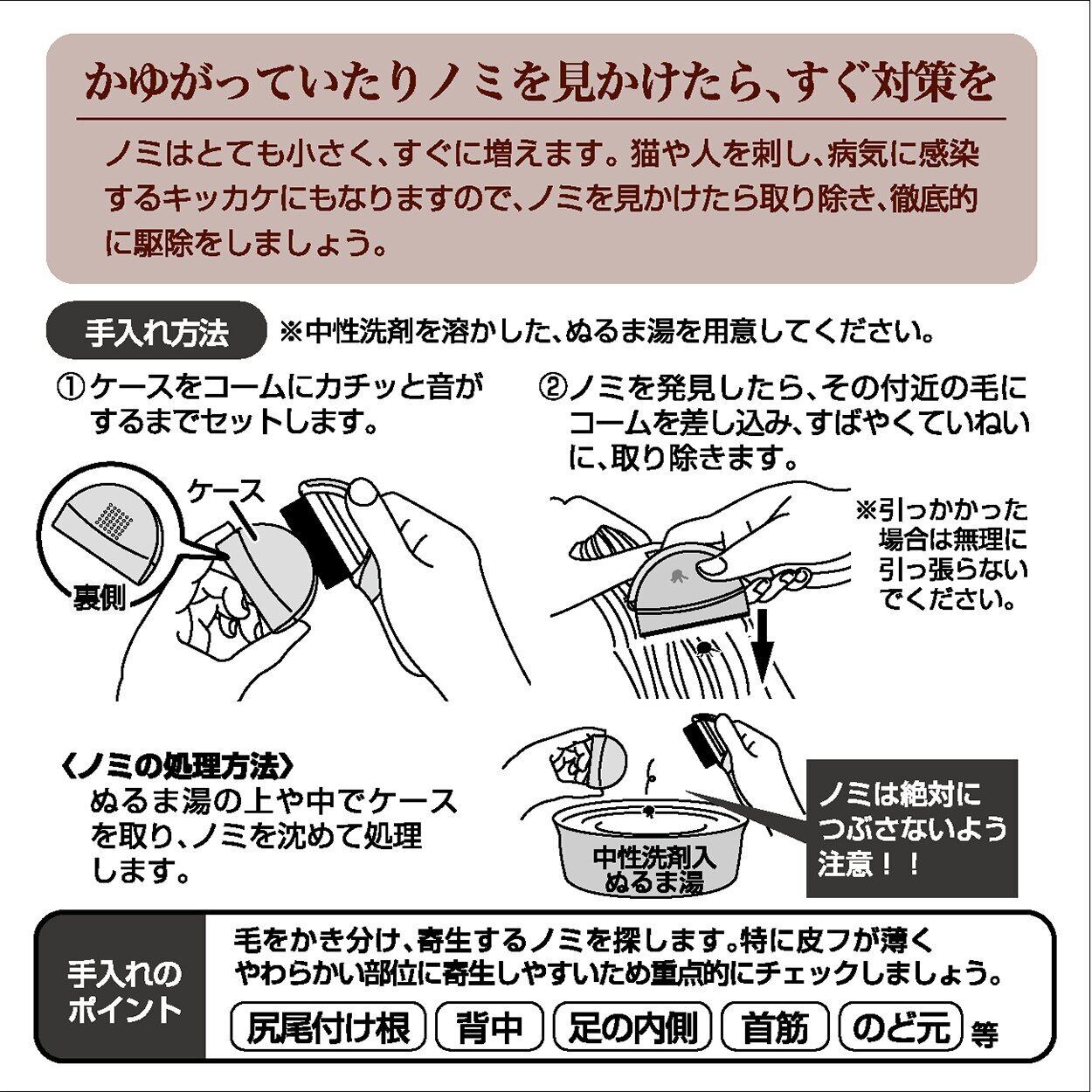 かゆがっていたりノミを見かけたら、すぐ対策を

ノミはとても小さく、すぐに増えます。猫や人を刺し、病気に感染するキッカケにもなりますので、ノミを見かけたら取り除き、徹底的に駆除をしましょう。

手入れ方法 ※中性洗剤を溶かした、ぬるま湯を用意してください。

①ケースをコームにカチッと音がするまでセットします。

ケース

裏側

②ノミを発見したら、その付近の毛にコームを差し込み、すばやくていねいに、取り除きます。

※引っかかった場合は無理に引っ張らないでください。

〈ノミの処理方法〉
ぬるま湯の上や中でケースを取り、ノミを沈めて処理します。

中性洗剤入ぬるま湯

ノミは絶対につぶさないよう注意！！

手入れのポイント

毛をかき分け、寄生するノミを探します。特に皮フが薄くやわらかい部位に寄生しやすいため重点的にチェックしましょう。

尻尾付け根 背中 足の内側 首筋 のど元 等