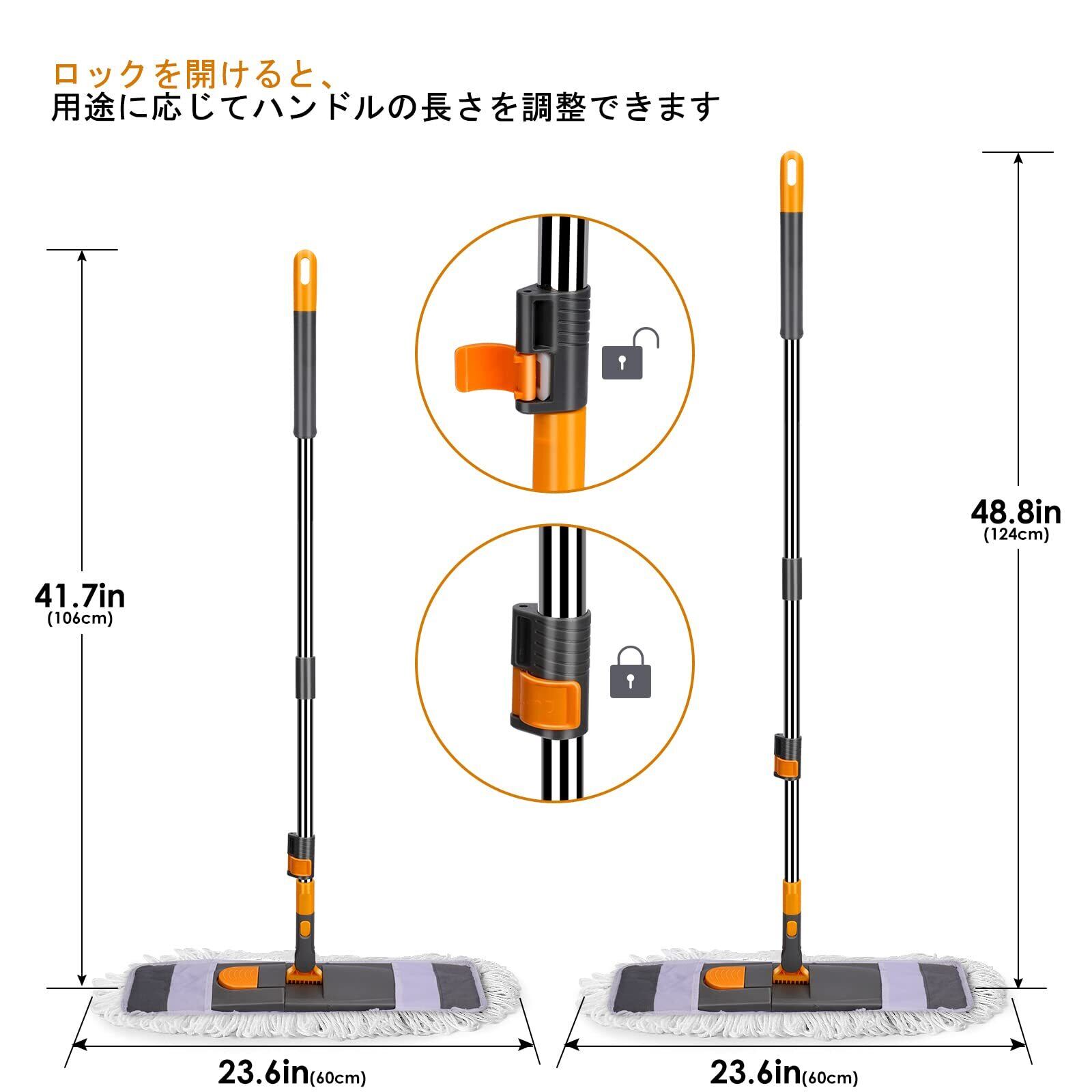 ロックを開けると、
用途に応じてハンドルの長さを調整できます

41.7in
(106cm)

48.8in
(124cm)

23.6in(60cm)

23.6in(60cm)