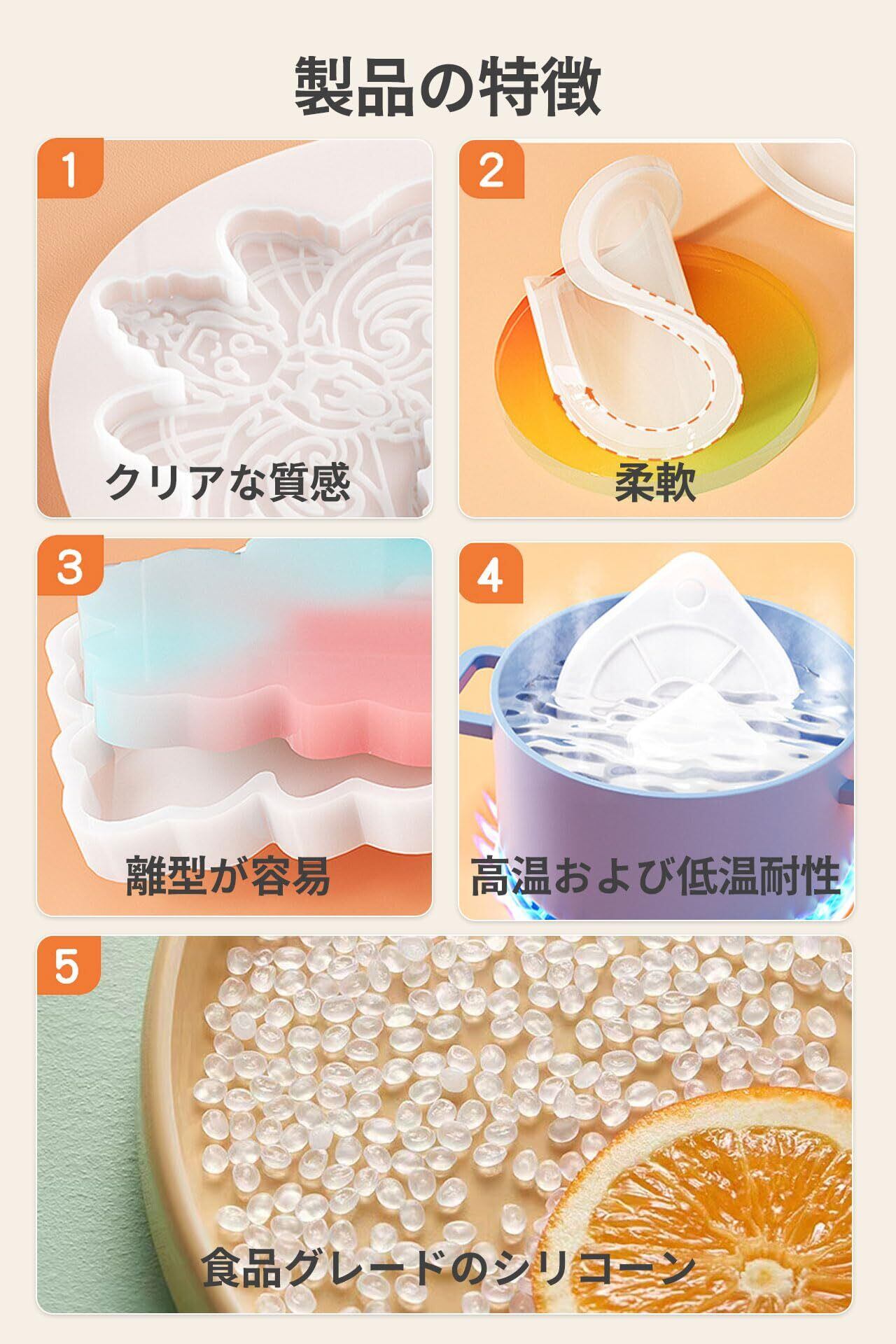 製品の特徴

1
クリアな質感

2
柔軟

3
離型が容易

4
高温および低温耐性

5
食品グレードのシリコーン