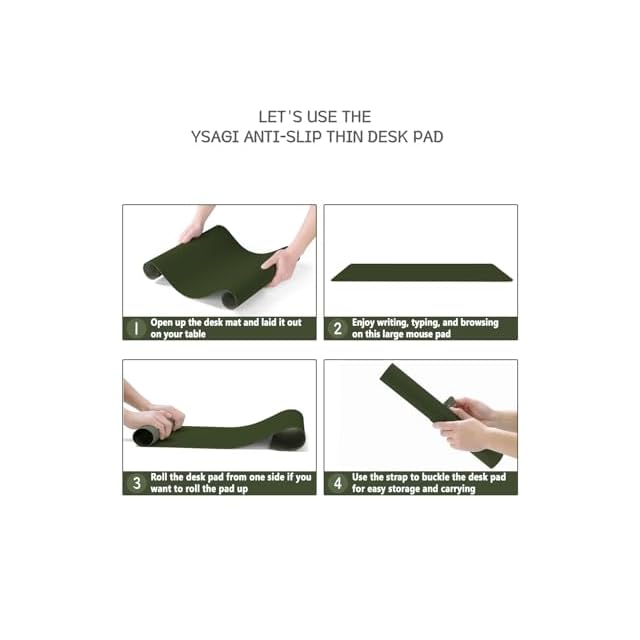 LET'S USE THE
YSAGI ANTI-SLIP THIN DESK PAD

1 Open up the desk mat and laid it out on your table

2 Enjoy writing, typing, and browsing on this large mouse pad

3 Roll the desk pad from one side if you want to roll the pad up

4 Use the strap to buckle the desk pad for easy storage and carrying