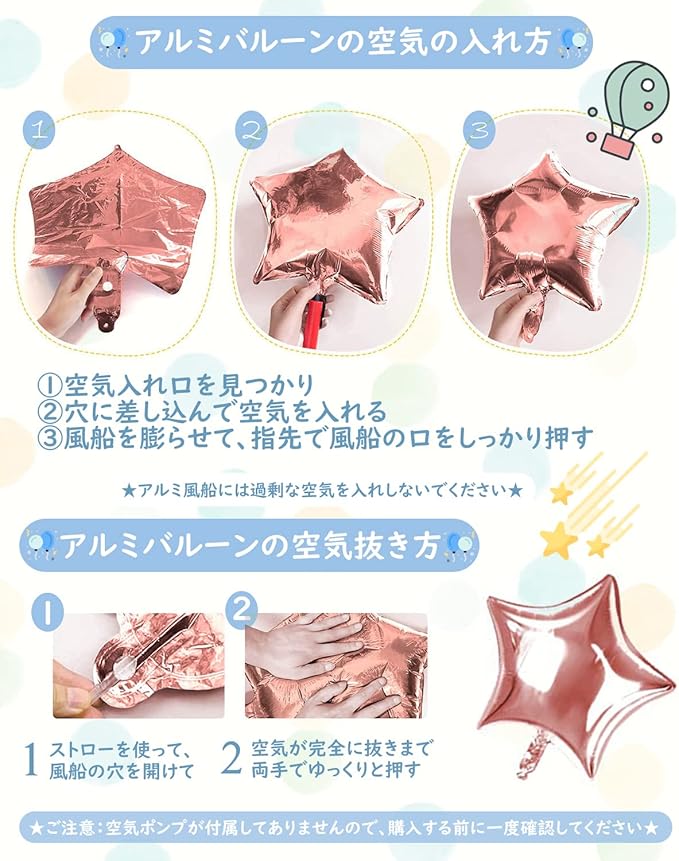 アルミバルーンの空気の入れ方

1

2

3

①空気入れ口を見つかり
②穴に差し込んで空気を入れる
③風船を膨らせて、指先で風船の口をしっかり押す

★アルミ風船には過剰な空気を入れしないでください★

アルミバルーンの空気抜き方

1

2

1 ストローを使って、風船の穴を開けて

2 空気が完全に抜きまで両手でゆっくりと押す

★ご注意：空気ポンプが付属してありませんので、購入する前に一度確認してください★