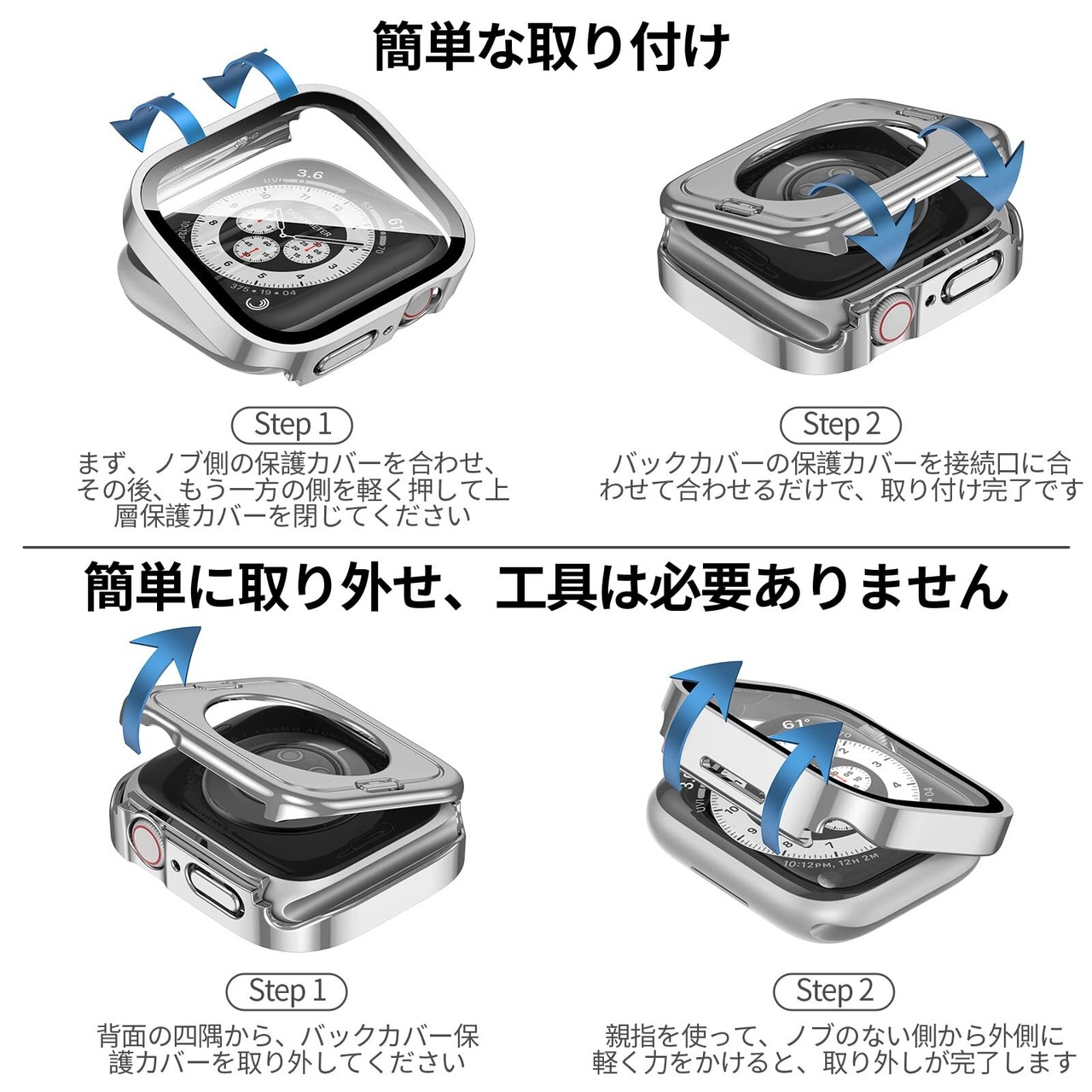 簡単な取り付け

Step 1
まず、ノブ側の保護カバーを合わせ、その後、もう一方の側を軽く押して上層保護カバーを閉じてください

Step 2
バックカバーの保護カバーを接続口に合わせて合わせるだけで、取り付け完了です

簡単に取り外せ、工具は必要ありません

Step 1
背面の四隅から、バックカバー保護カバーを取り外してください

Step 2
親指を使って、ノブのない側から外側に軽く力をかけると、取り外しが完了します