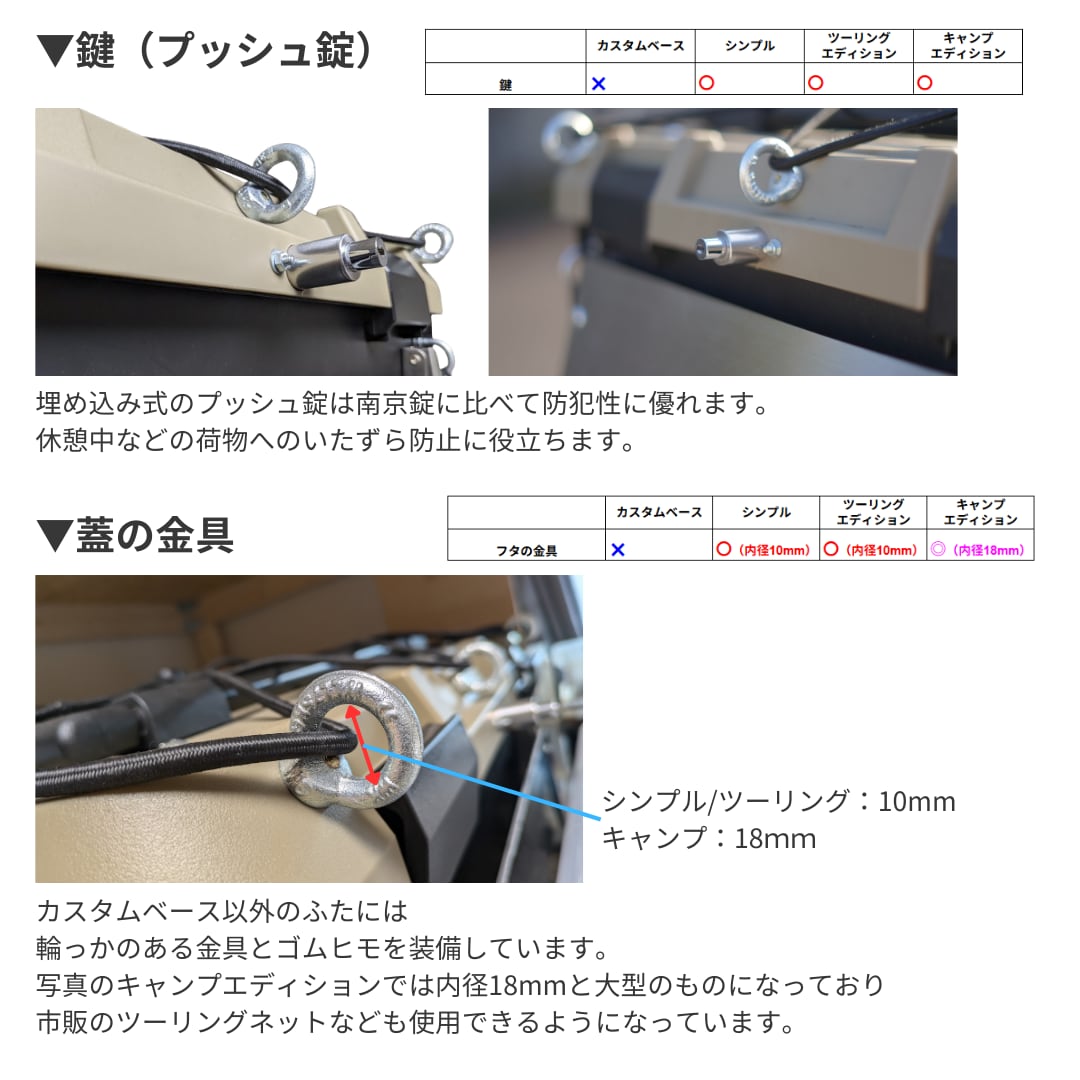 ▼鍵（プッシュ錠）

|  | カスタムベース | シンプル | ツーリング エディション | キャンプ エディション |
|---|---|---|---|---|
| 鍵 | × | ○ | ○ | ○ |

埋め込み式のプッシュ錠は南京錠に比べて防犯性に優れます。
休憩中などの荷物へのいたずら防止に役立ちます。

▼蓋の金具

|  | カスタムベース | シンプル | ツーリング エディション | キャンプ エディション |
|---|---|---|---|---|
| フタの金具 | × | ○（内径10mm） | ○（内径10mm） | ◎（内径18mm） |

シンプル/ツーリング：10mm
キャンプ：18mm

カスタムベース以外のふたには
輪っかのある金具とゴムヒモを装備しています。
写真のキャンプエディションでは内径18mmと大型のものになっており
市販のツーリングネットなども使用できるようになっています。