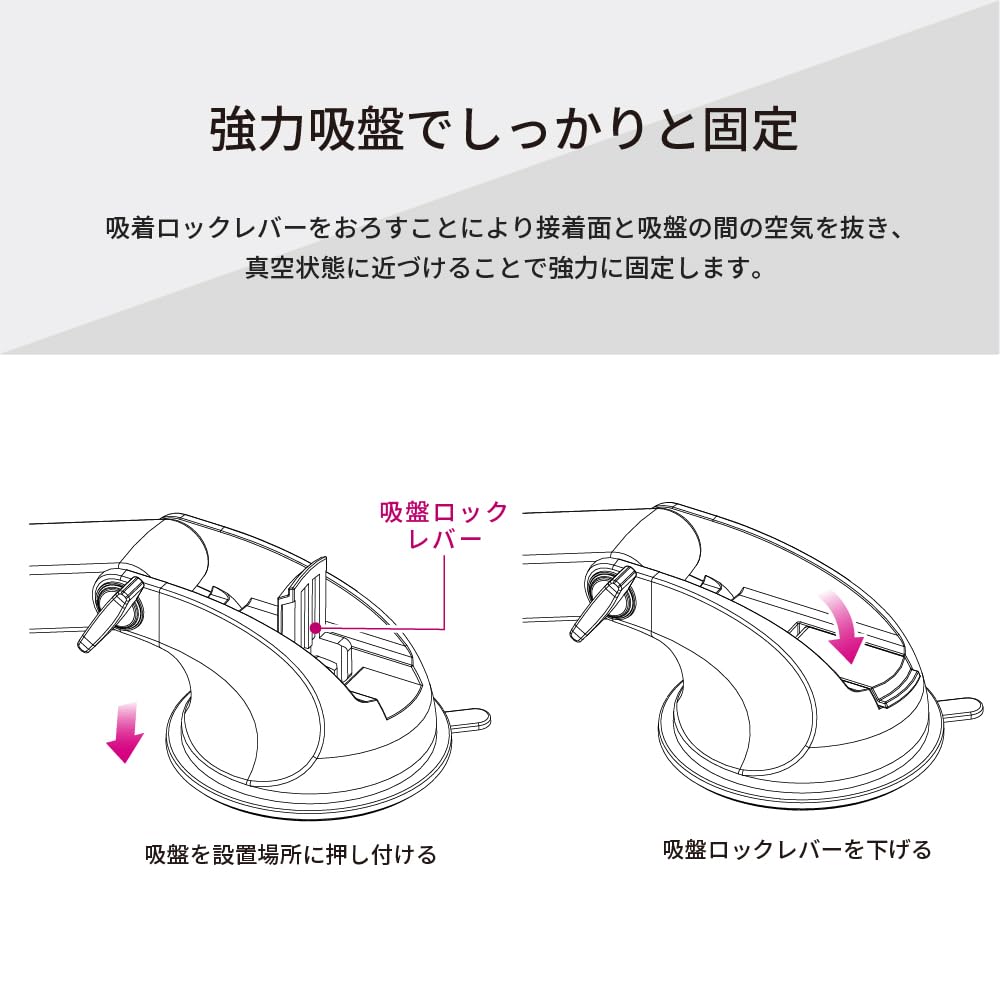 強力吸盤でしっかりと固定

吸着ロックレバーをおろすことにより接着面と吸盤の間の空気を抜き、真空状態に近づけることで強力に固定します。

吸盤ロックレバー

吸盤を設置場所に押し付ける

吸盤ロックレバーを下げる