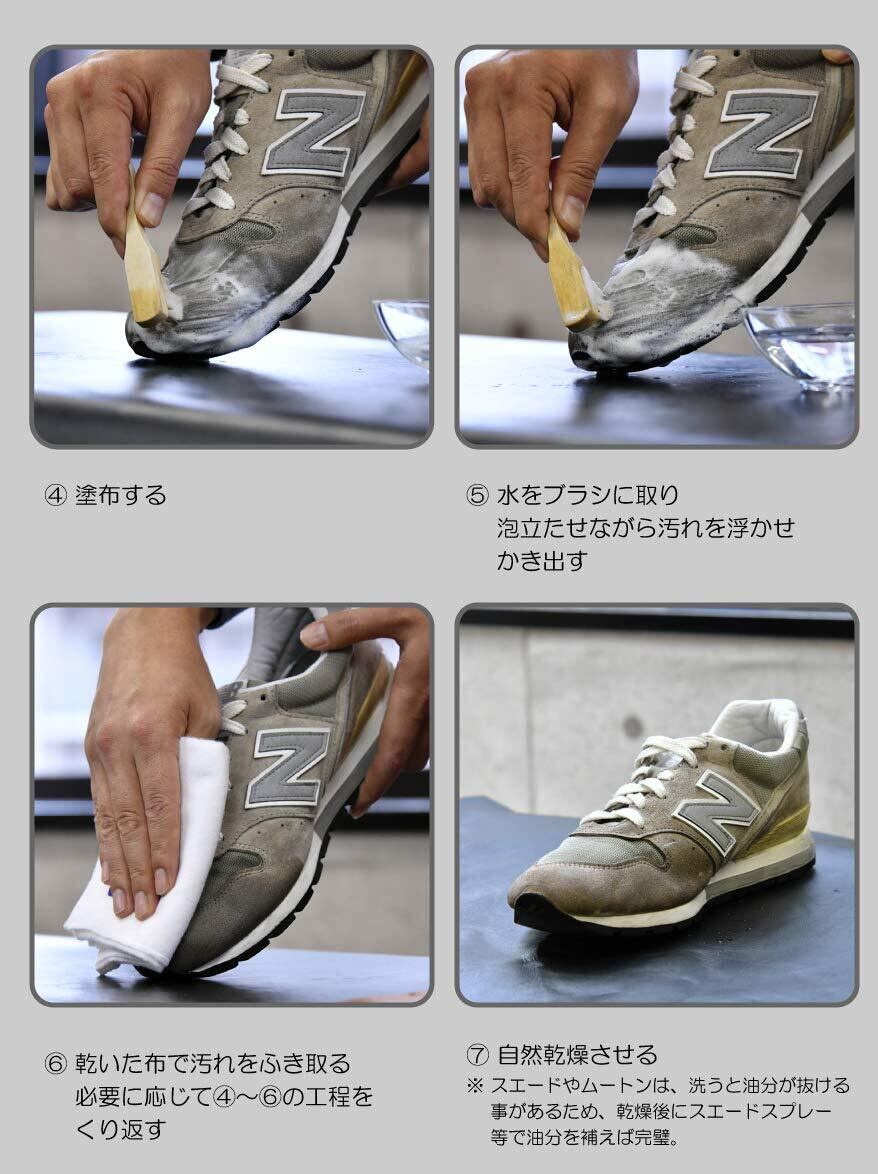 ④ 塗布する

⑤ 水をブラシに取り
泡立たせながら汚れを浮かせ
かき出す

⑥ 乾いた布で汚れをふき取る
必要に応じて④～⑥の工程を
くり返す

⑦ 自然乾燥させる
※ スエードやムートンは、洗うと油分が抜ける事があるため、乾燥後にスエードスプレー等で油分を補えば完璧。