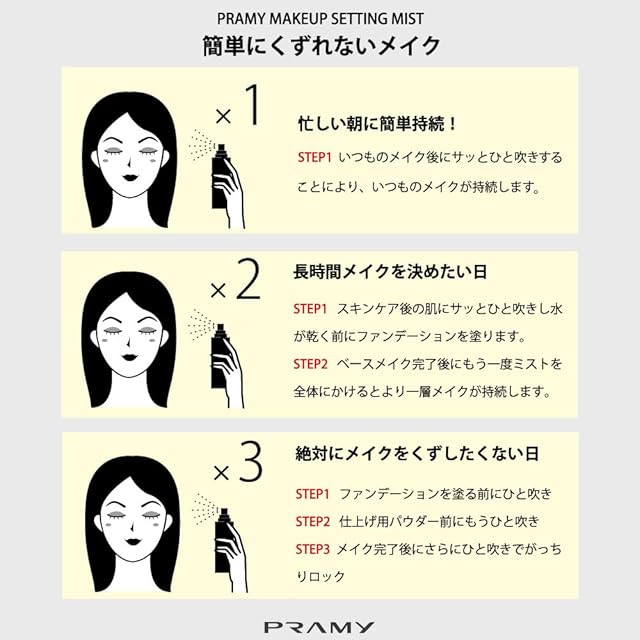 PRAMY MAKEUP SETTING MIST
簡単にくずれないメイク

×1

忙しい朝に簡単持続！

STEP1 いつものメイク後にサッとひと吹きすることにより、いつものメイクが持続します。

×2

長時間メイクを決めたい日

STEP1 スキンケア後の肌にサッとひと吹きし水が乾く前にファンデーションを塗ります。

STEP2 ベースメイク完了後にもう一度ミストを全体にかけるとより一層メイクが持続します。

×3

絶対にメイクをくずしたくない日

STEP1 ファンデーションを塗る前にひと吹き

STEP2 仕上げ用パウダー前にもうひと吹き

STEP3 メイク完了後にさらにひと吹きでがっちりロック

PRAMY