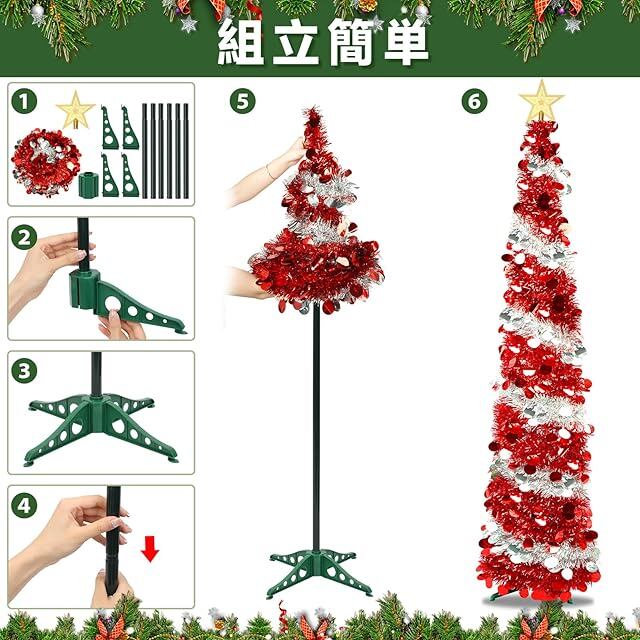 組立簡単

1

2

3

4

5

6