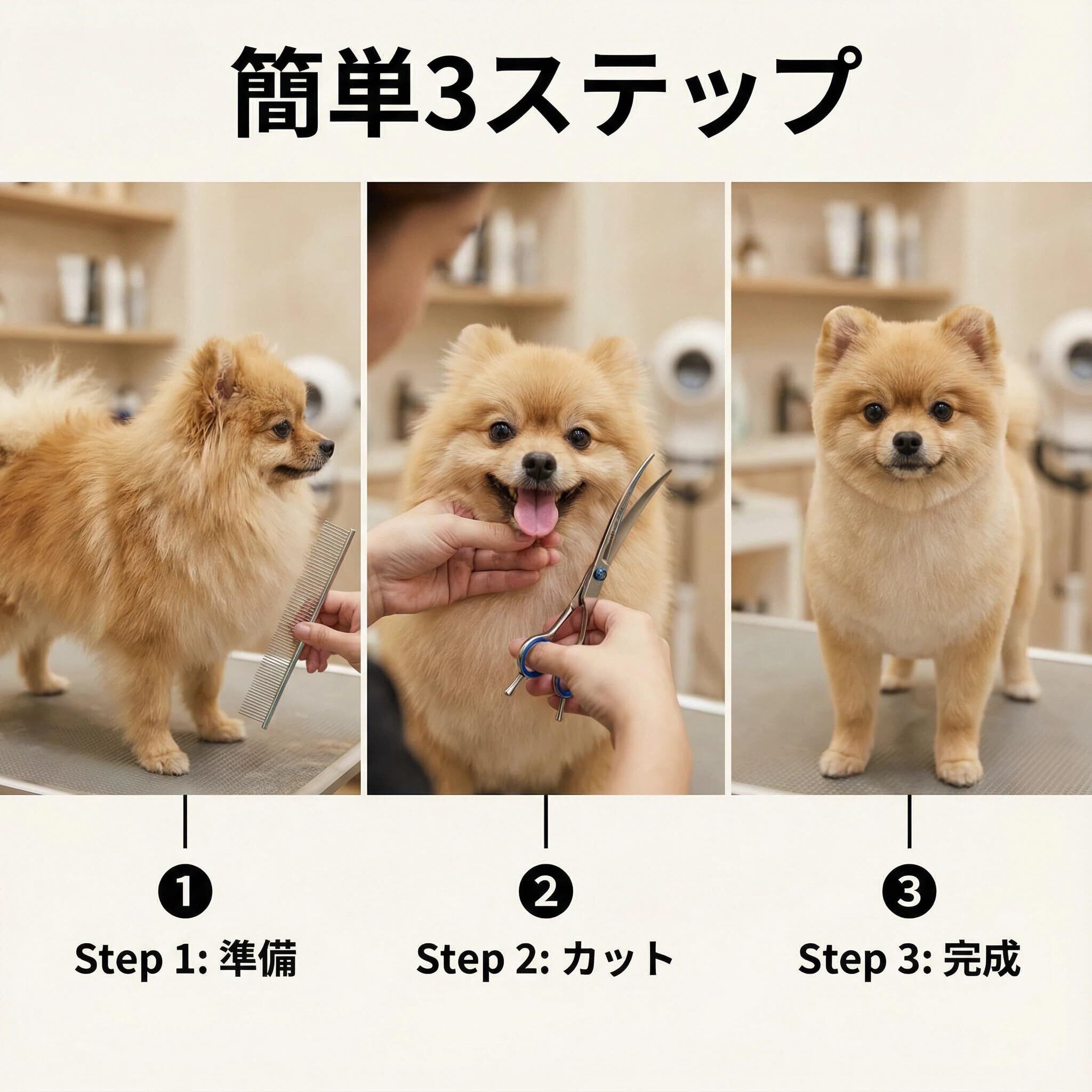 簡単3ステップ

❶
Step 1: 準備

❷
Step 2: カット

❸
Step 3: 完成