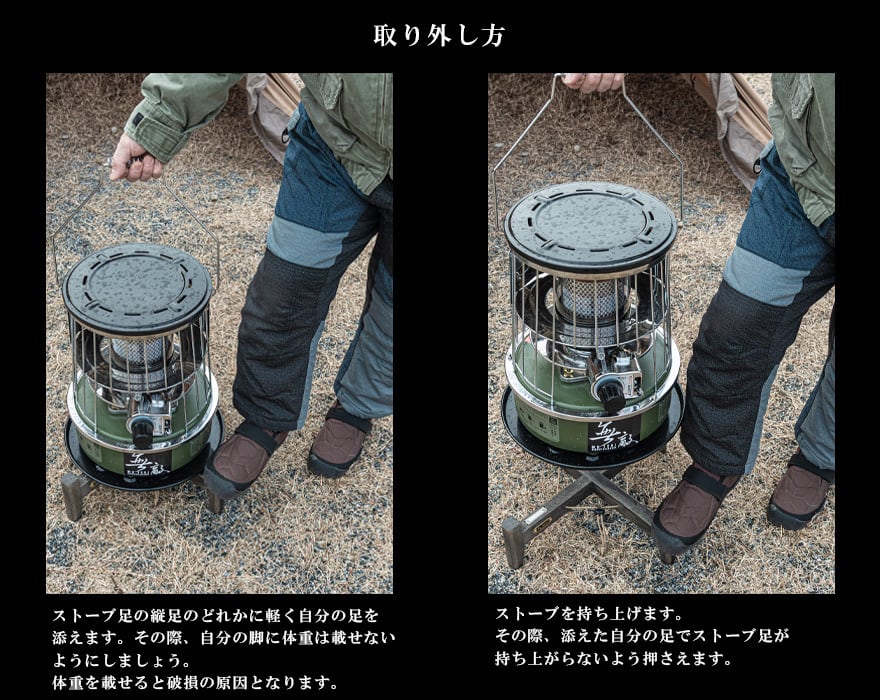 取り外し方

ストーブ足の縦足のどれかに軽く自分の足を添えます。その際、自分の脚に体重は載せないようにしましょう。
体重を載せると破損の原因となります。

ストーブを持ち上げます。
その際、添えた自分の足でストーブ足が持ち上がらないよう押さえます。