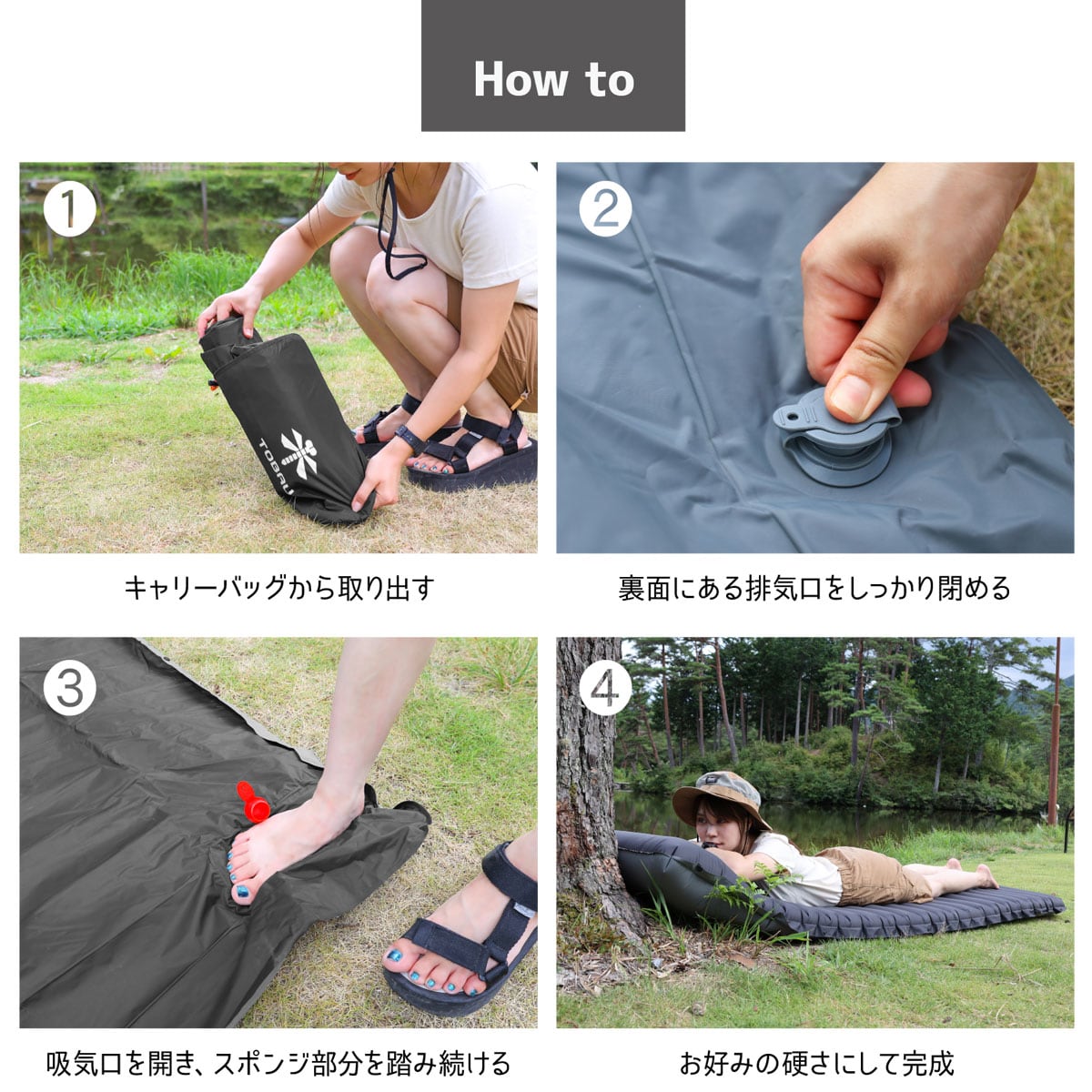 How to

1

TOBRU

キャリーバッグから取り出す

2

裏面にある排気口をしっかり閉める

3

吸気口を開き、スポンジ部分を踏み続ける

4

お好みの硬さにして完成