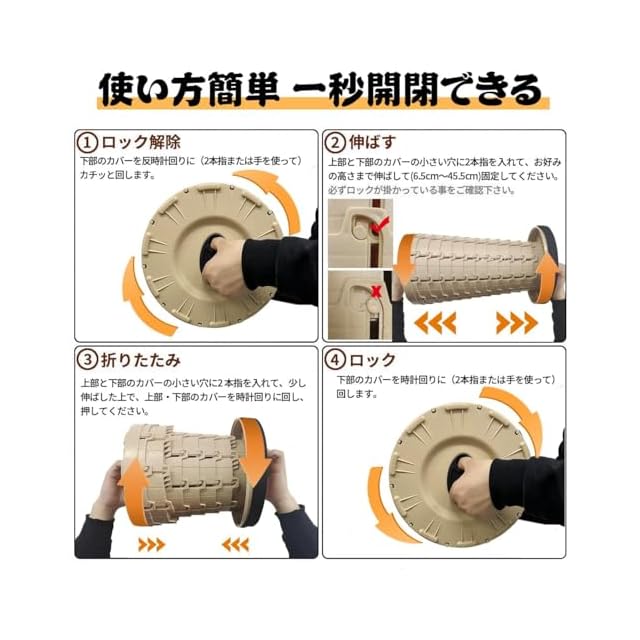 使い方簡単 一秒開閉できる

①ロック解除

下部のカバーを反時計回りに（2本指または手を使って）カチッと回します。

②伸ばす

上部と下部のカバーの小さい穴に2本指を入れて、お好みの高さまで伸ばして(6.5cm〜45.5cm)固定してください。必ずロックが掛かっている事をご確認下さい。

③折りたたみ

上部と下部のカバーの小さい穴に2本指を入れて、少し伸ばした上で、上部・下部のカバーを時計回りに回し、押してください。

④ロック

下部のカバーを時計回りに（2本指または手を使って）回します。