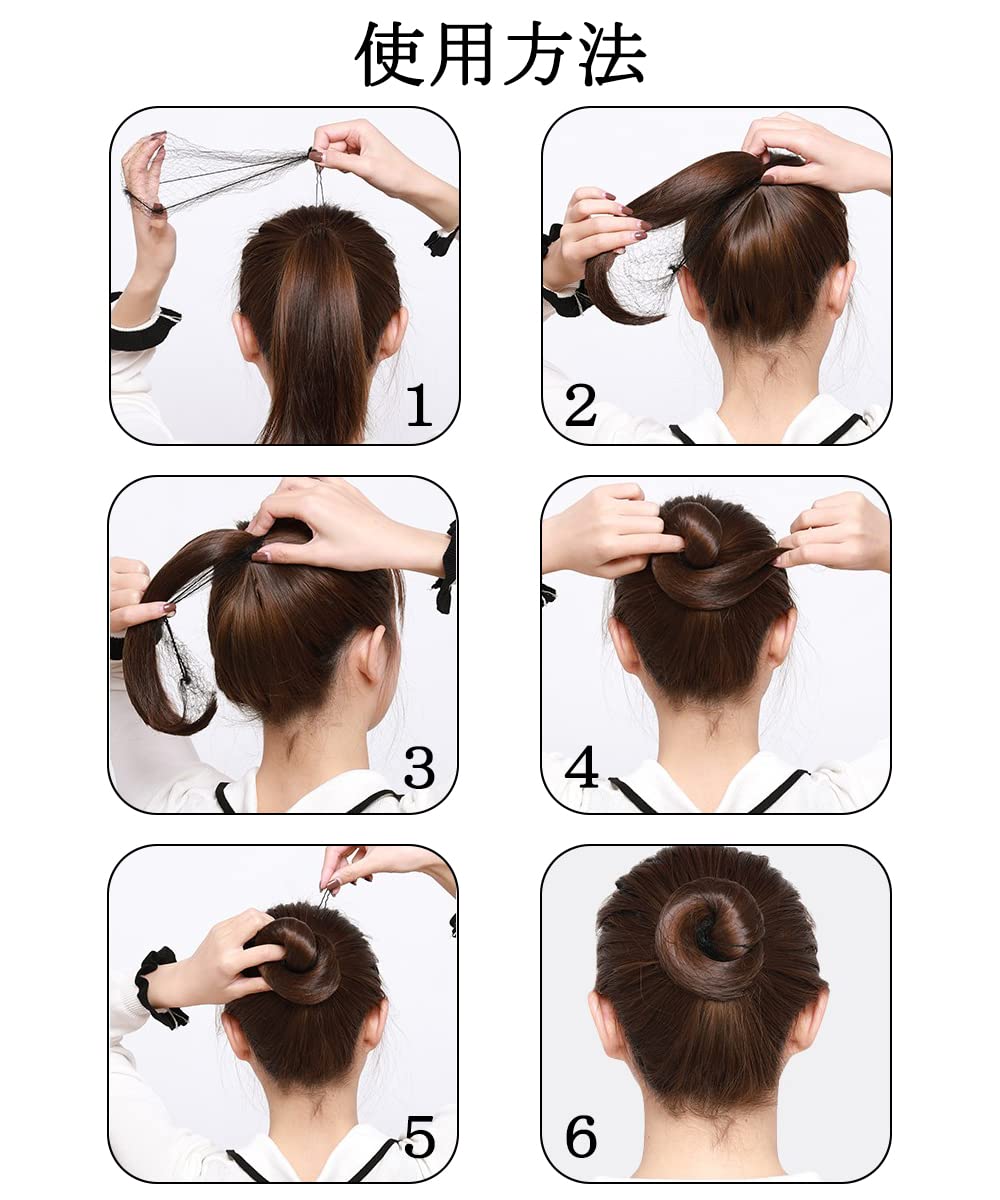 使用方法

1

2

3

4

5

6