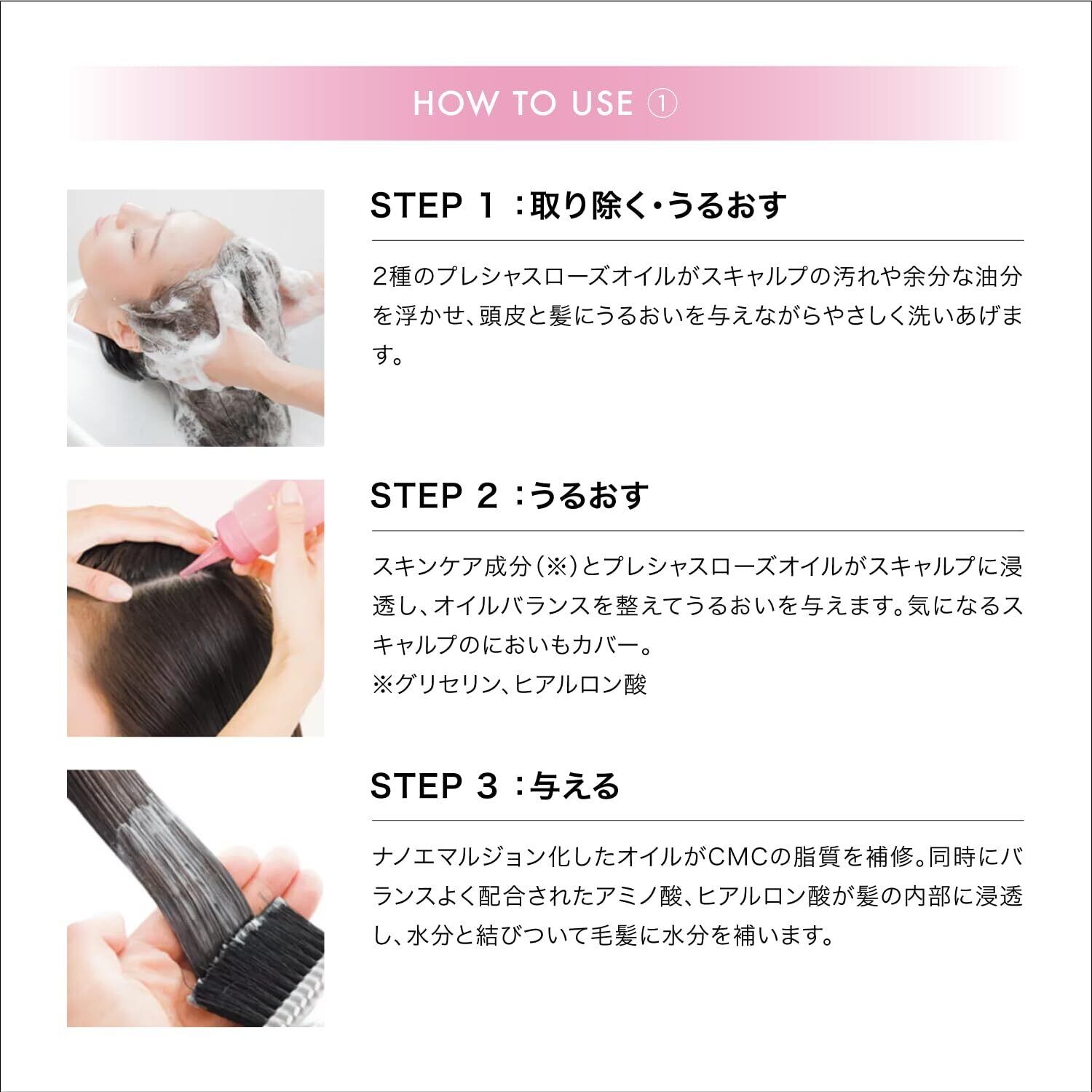 HOW TO USE ①

STEP 1 :取り除く・うるおす

2種のプレシャスローズオイルがスキャルプの汚れや余分な油分を浮かせ、頭皮と髪にうるおいを与えながらやさしく洗いあげます。

STEP 2 :うるおす

スキンケア成分（※）とプレシャスローズオイルがスキャルプに浸透し、オイルバランスを整えてうるおいを与えます。気になるスキャルプのにおいもカバー。
※グリセリン、ヒアルロン酸

STEP 3 :与える

ナノエマルジョン化したオイルがCMCの脂質を補修。同時にバランスよく配合されたアミノ酸、ヒアルロン酸が髪の内部に浸透し、水分と結びついて毛髪に水分を補います。