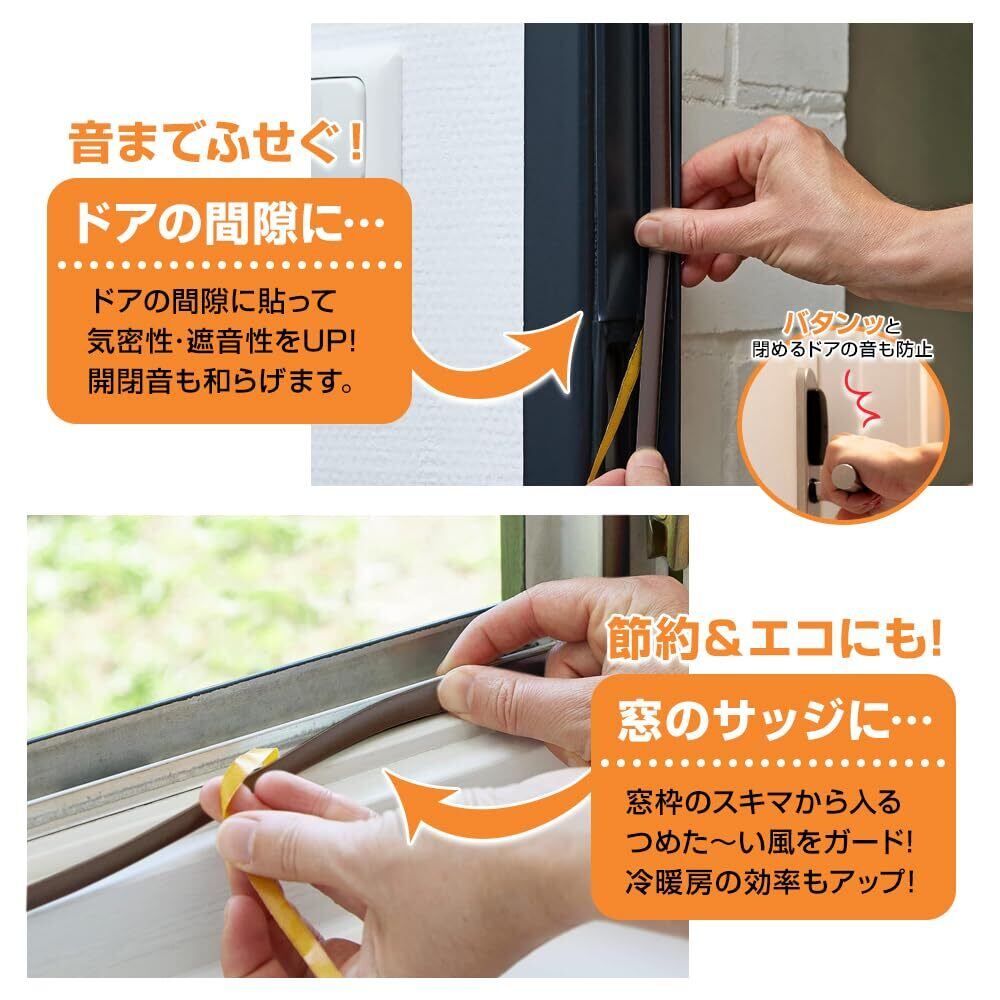 音までふせぐ!

ドアの間隙に…

ドアの間隙に貼って
気密性・遮音性をUP!
開閉音も和らげます。

バタンッと
閉めるドアの音も防止

節約＆エコにも!

窓のサッジに…

窓枠のスキマから入る
つめた〜い風をガード!
冷暖房の効率もアップ!