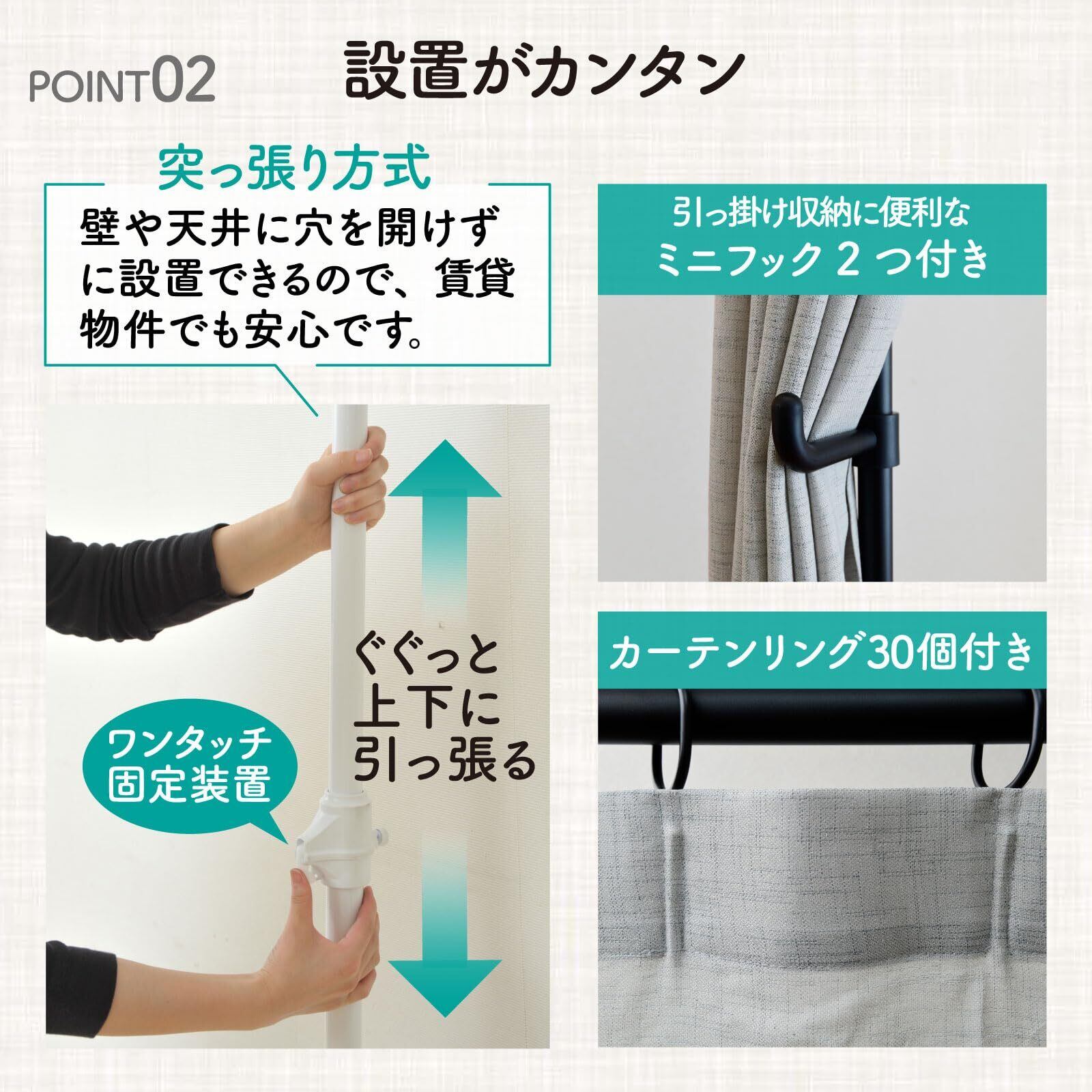 POINT02

設置がカンタン

突っ張り方式

壁や天井に穴を開けずに設置できるので、賃貸物件でも安心です。

ぐぐっと上下に引っ張る

ワンタッチ固定装置

引っ掛け収納に便利なミニフック 2 つ付き

カーテンリング30個付き