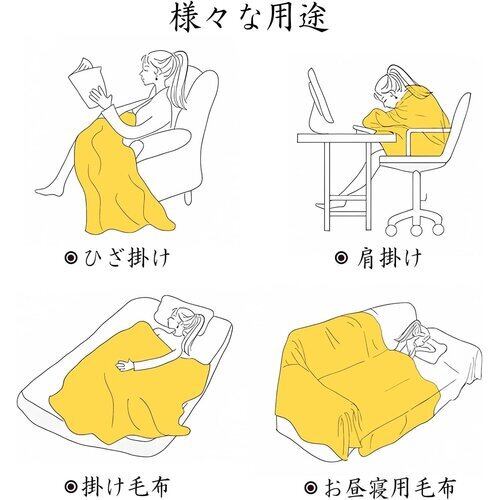 様々な用途

◉ひざ掛け

◉ 肩掛け

◉掛け毛布

◉お昼寝用毛布