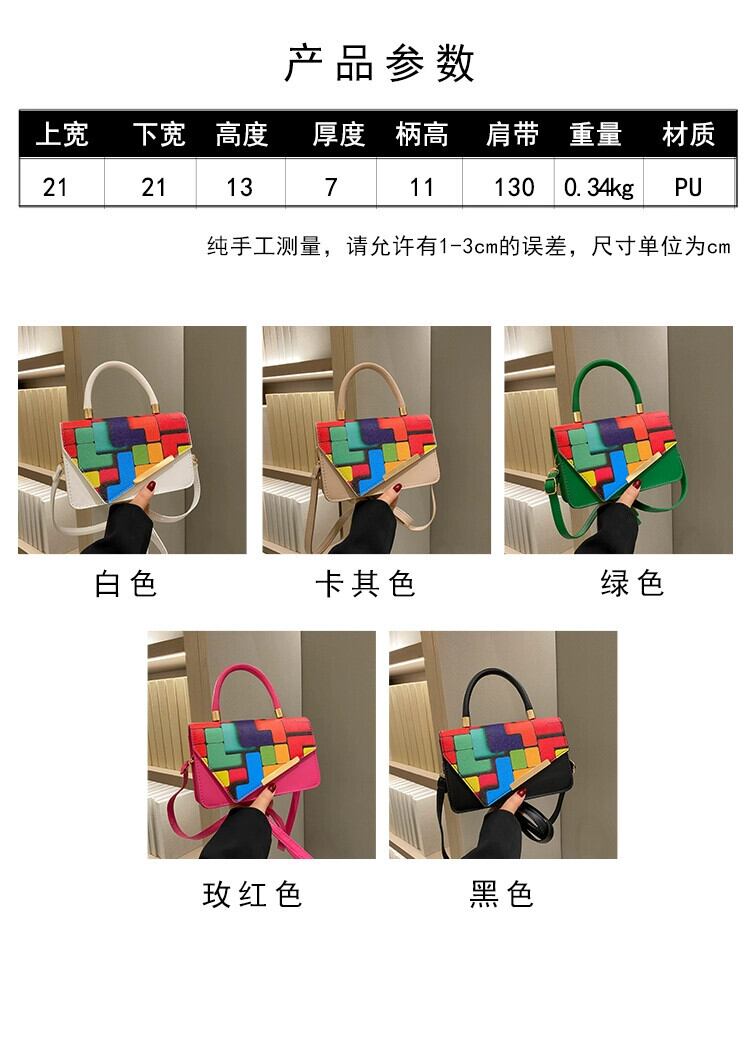 产品参数

| 上宽 | 下宽 | 高度 | 厚度 | 柄高 | 肩带 | 重量 | 材质 |
|---|---|---|---|---|---|---|---|
| 21 | 21 | 13 | 7 | 11 | 130 | 0.34kg | PU |

纯手工测量，请允许有1-3cm的误差，尺寸单位为cm

白色

卡其色

绿色

玫红色

黑色