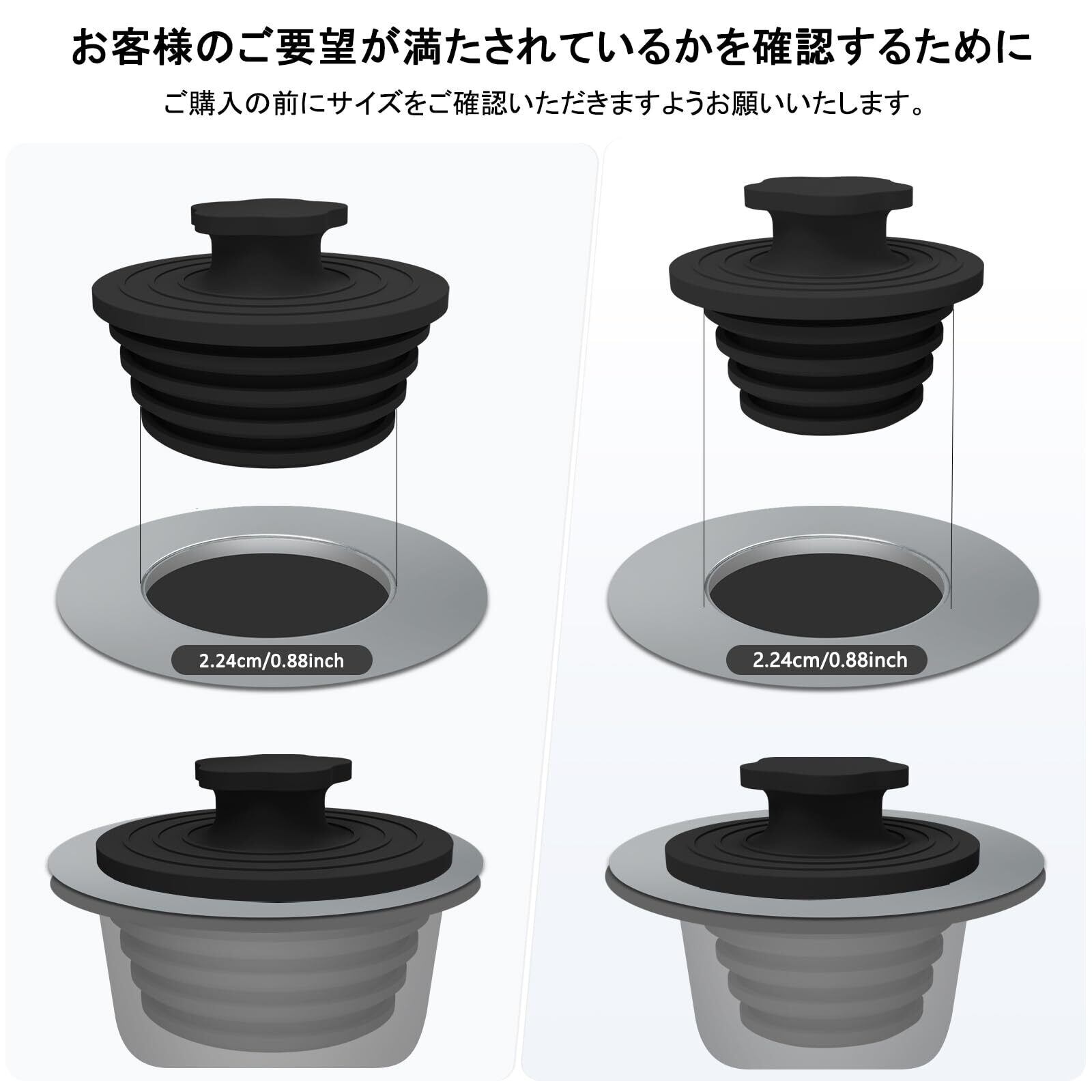 お客様のご要望が満たされているかを確認するために

ご購入の前にサイズをご確認いただきますようお願いいたします。

2.24cm/0.88inch

2.24cm/0.88inch