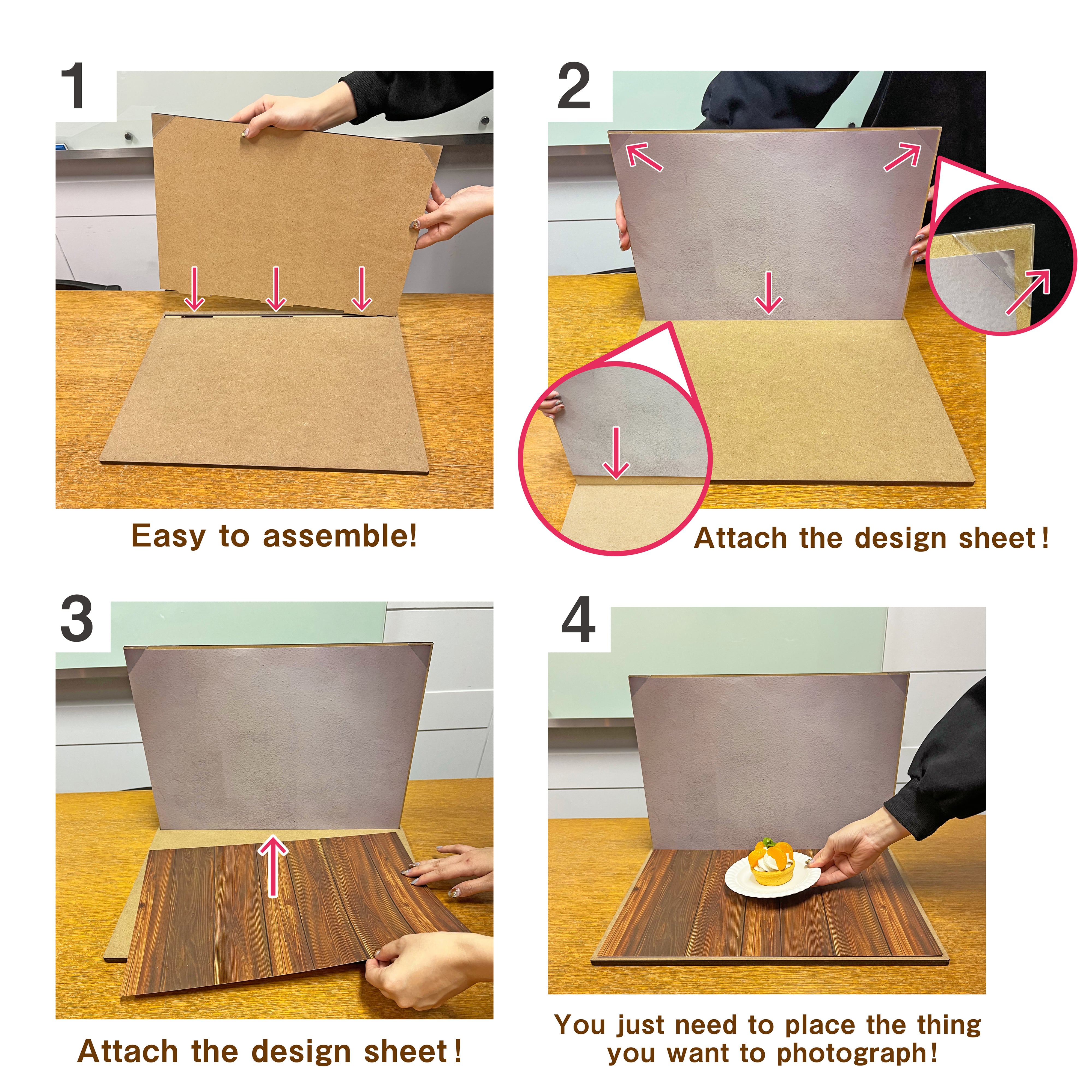 1

Easy to assemble!

2

Attach the design sheet!

3

Attach the design sheet!

4

You just need to place the thing you want to photograph!