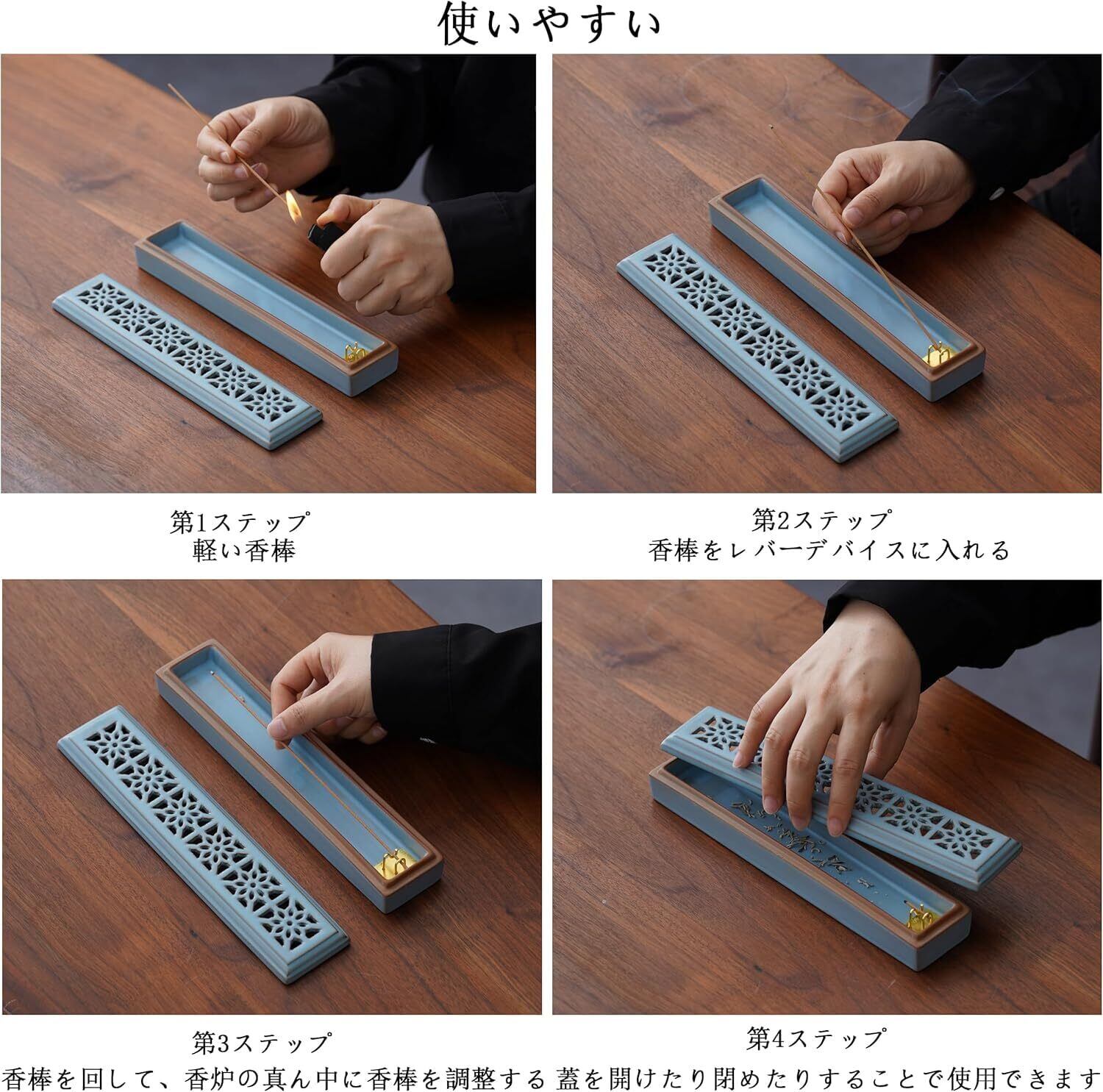 使いやすい

第1ステップ
軽い香棒

第2ステップ
香棒をレバーデバイスに入れる

第3ステップ
香棒を回して、香炉の真ん中に香棒を調整する

第4ステップ
蓋を開けたり閉めたりすることで使用できます