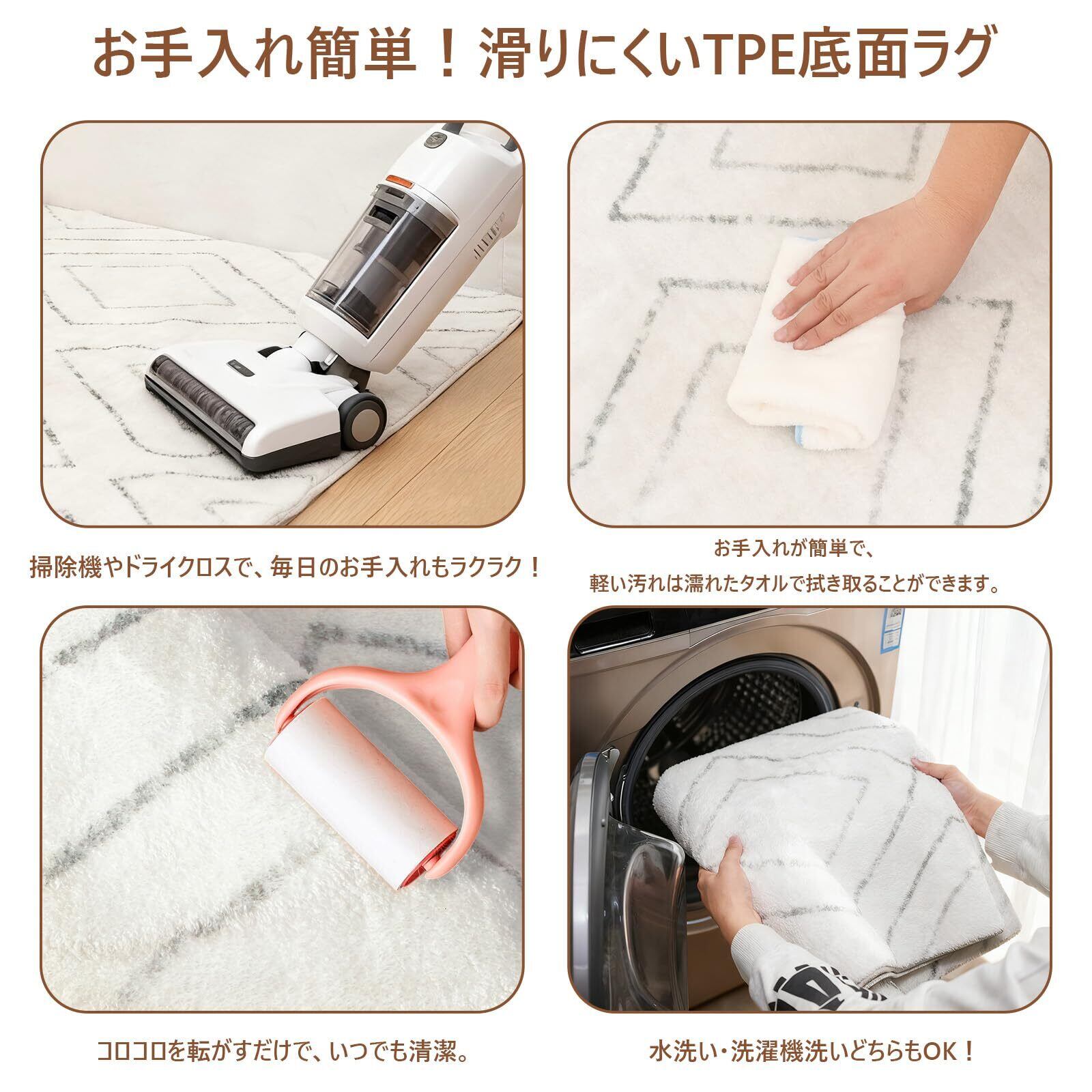 お手入れ簡単！滑りにくいTPE底面ラグ

掃除機やドライクロスで、毎日のお手入れもラクラク！

お手入れが簡単で、
軽い汚れは濡れたタオルで拭き取ることができます。

コロコロを転がすだけで、いつでも清潔。

水洗い・洗濯機洗いどちらもOK！