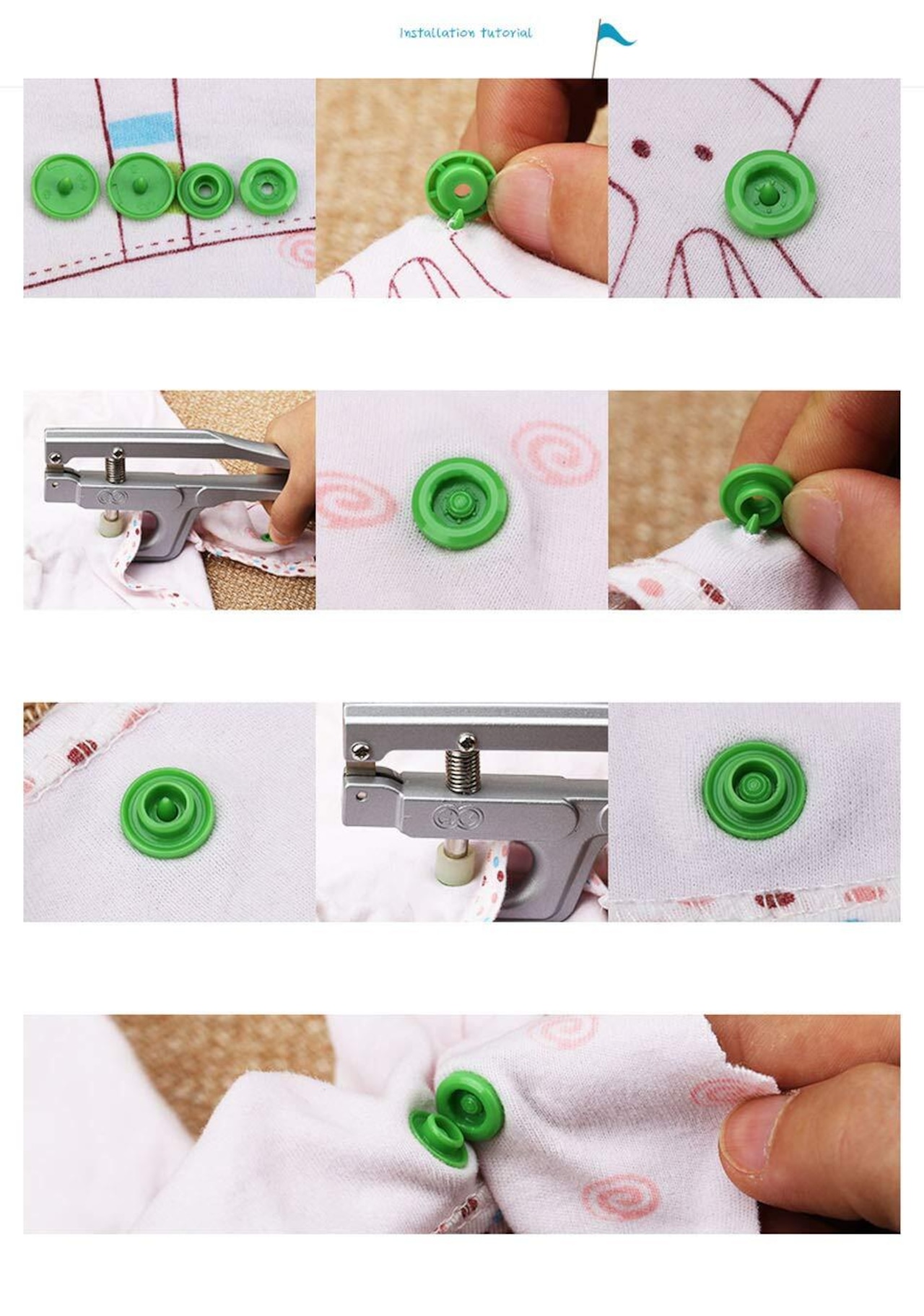 Installation tutorial