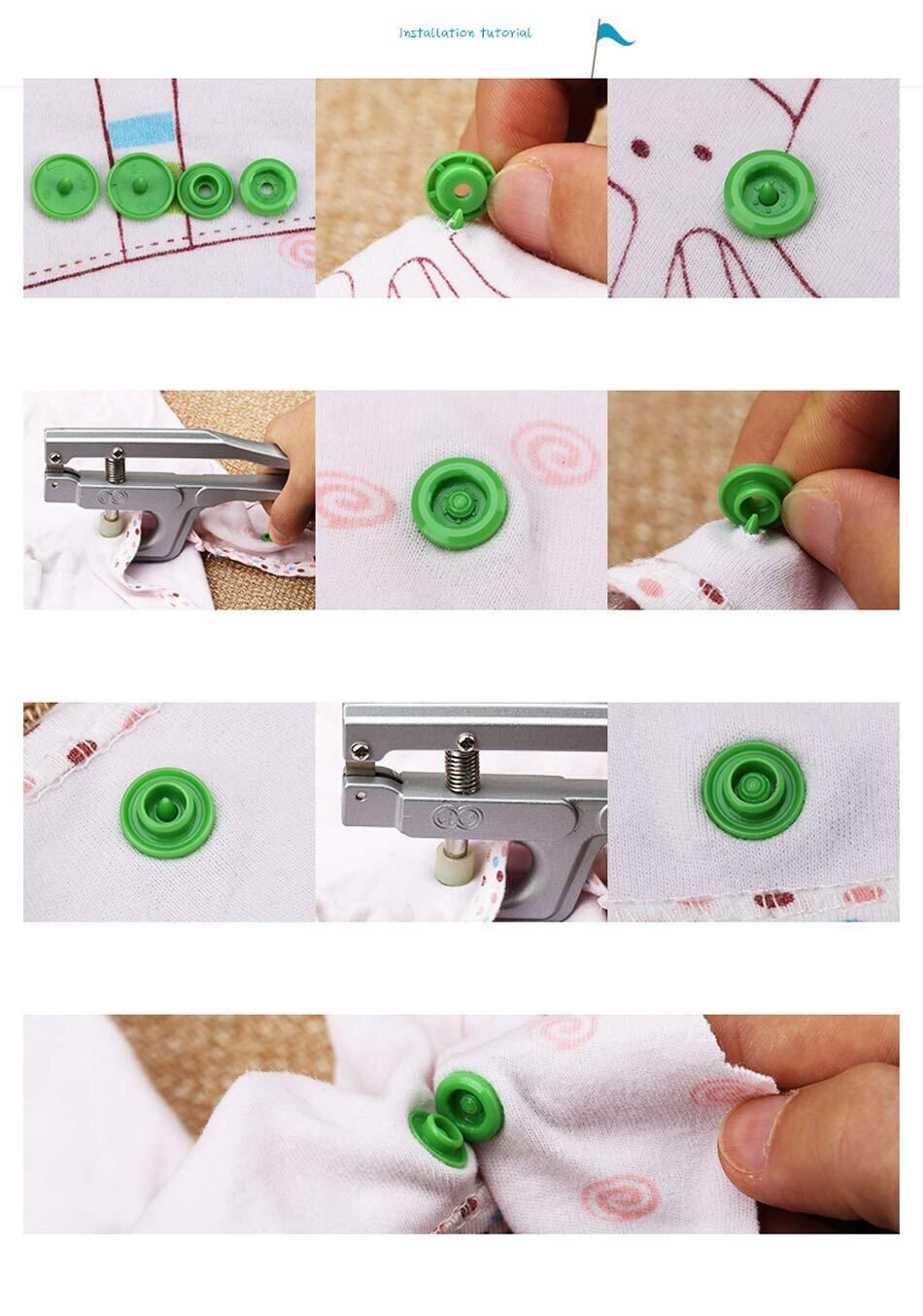 Installation tutorial