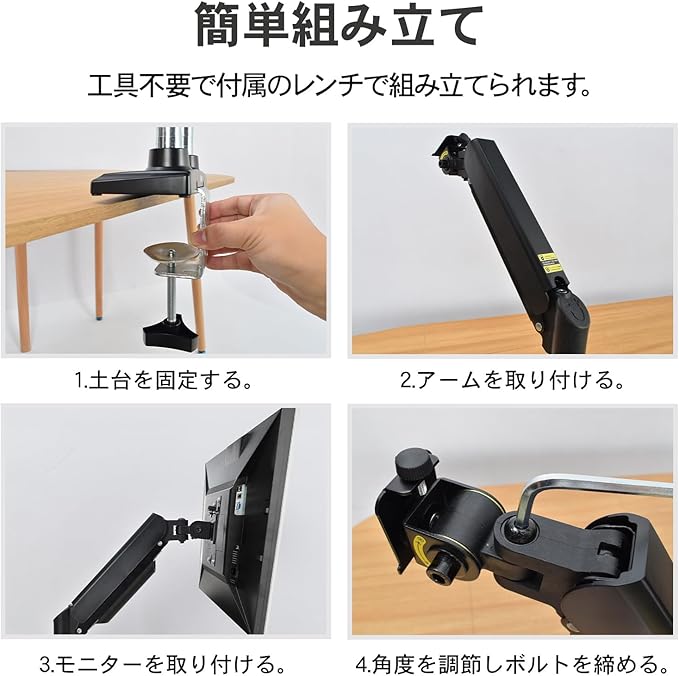 簡単組み立て

工具不要で付属のレンチで組み立てられます。

1.土台を固定する。

2.アームを取り付ける。

3.モニターを取り付ける。

4.角度を調節しボルトを締める。