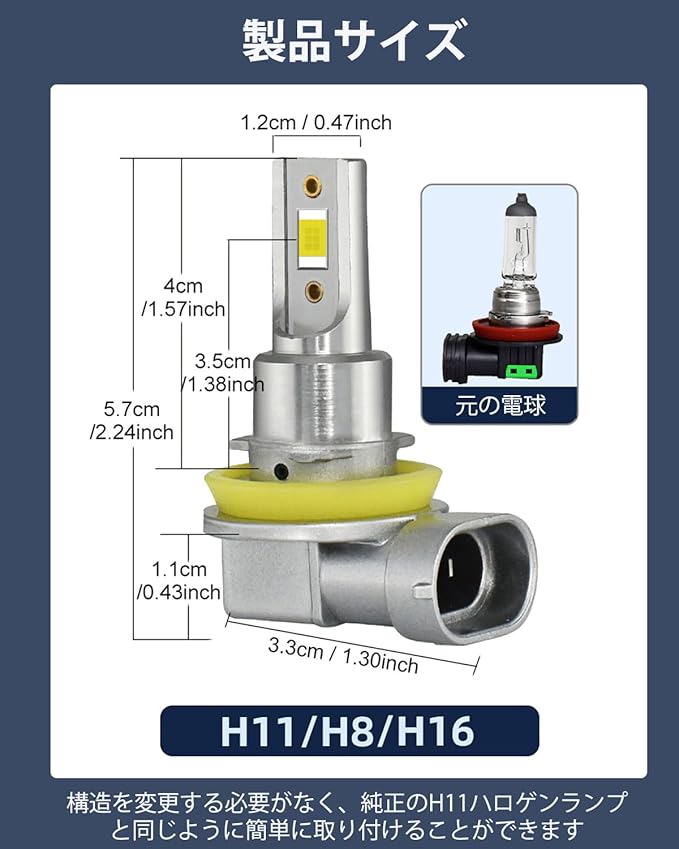 製品サイズ

1.2cm / 0.47inch

4cm
/1.57inch

3.5cm
/1.38inch

5.7cm
/2.24inch

1.1cm
/0.43inch

3.3cm / 1.30inch

元の電球

H11/H8/H16

構造を変更する必要がなく、純正のH11ハロゲンランプと同じように簡単に取り付けることができます