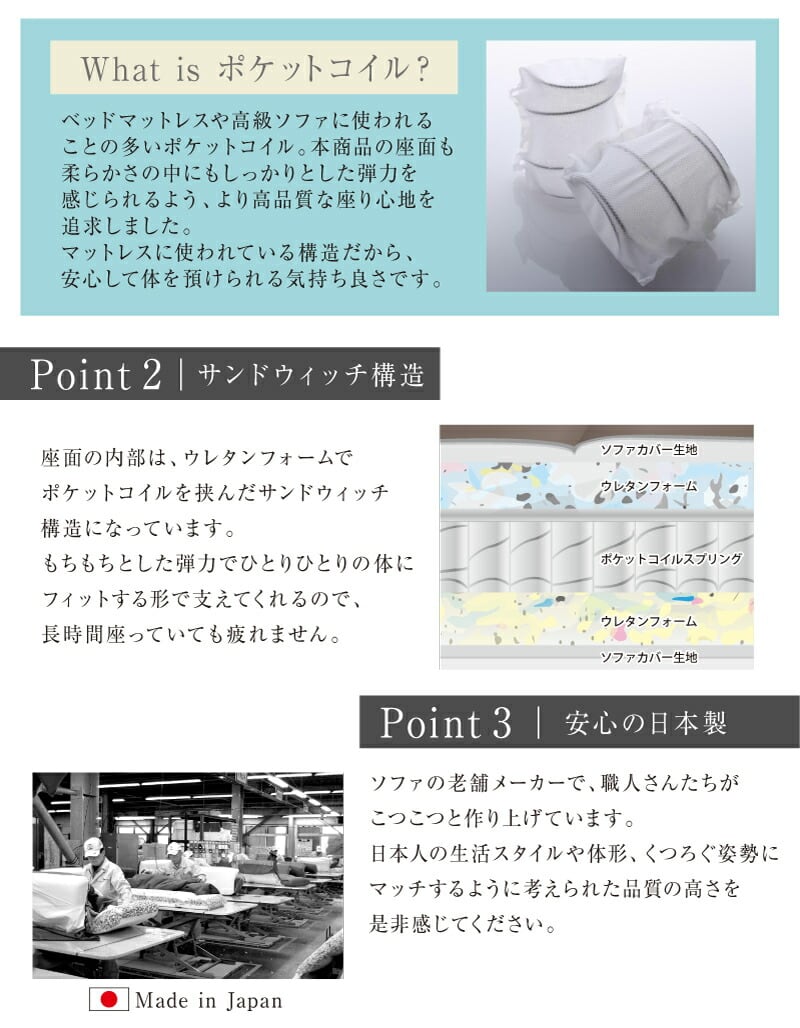 What is ポケットコイル？

ベッドマットレスや高級ソファに使われることの多いポケットコイル。本商品の座面も柔らかさの中にもしっかりとした弾力を感じられるよう、より高品質な座り心地を追求しました。
マットレスに使われている構造だから、安心して体を預けられる気持ち良さです。

Point 2 | サンドウィッチ構造

座面の内部は、ウレタンフォームでポケットコイルを挟んだサンドウィッチ構造になっています。
もちもちとした弾力でひとりひとりの体にフィットする形で支えてくれるので、長時間座っていても疲れません。

ソファカバー生地
ウレタンフォーム
ポケットコイルスプリング
ウレタンフォーム
ソファカバー生地

Point 3 | 安心の日本製

ソファの老舗メーカーで、職人さんたちがこつこつと作り上げています。
日本人の生活スタイルや体形、くつろぐ姿勢にマッチするように考えられた品質の高さを是非感じてください。

Made in Japan