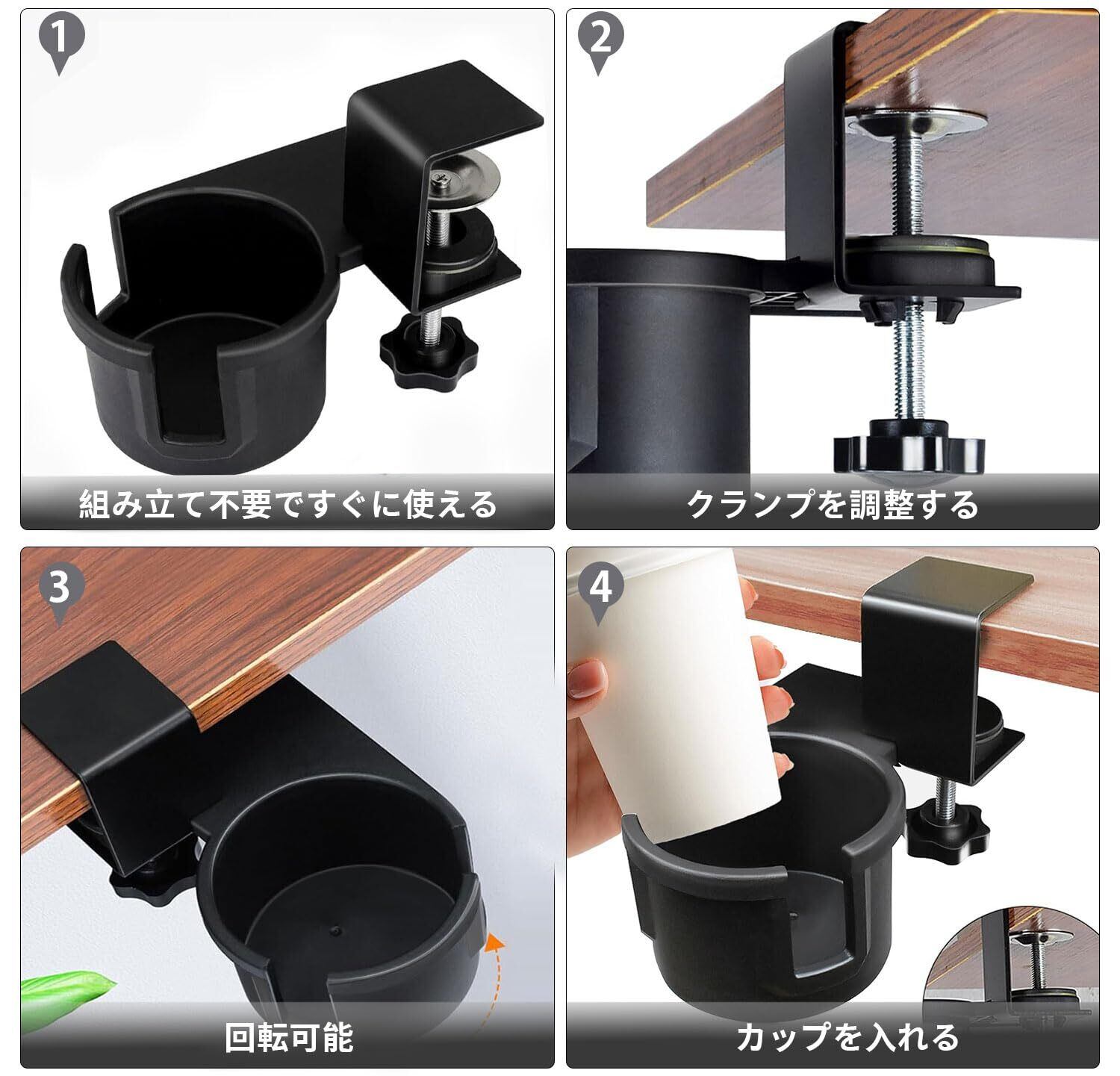 1

組み立て不要ですぐに使える

2

クランプを調整する

3

回転可能

4

カップを入れる