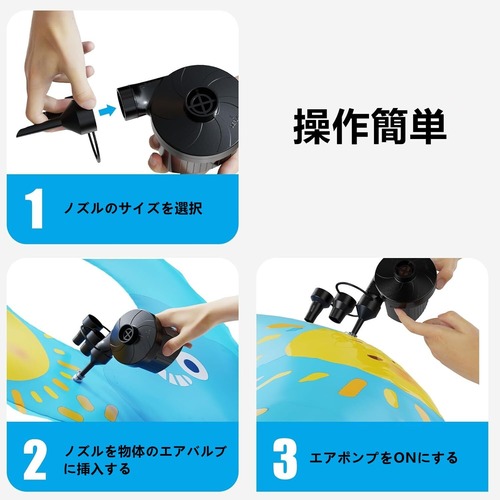 操作簡単

1 ノズルのサイズを選択

2 ノズルを物体のエアバルブに挿入する

3 エアポンプをONにする