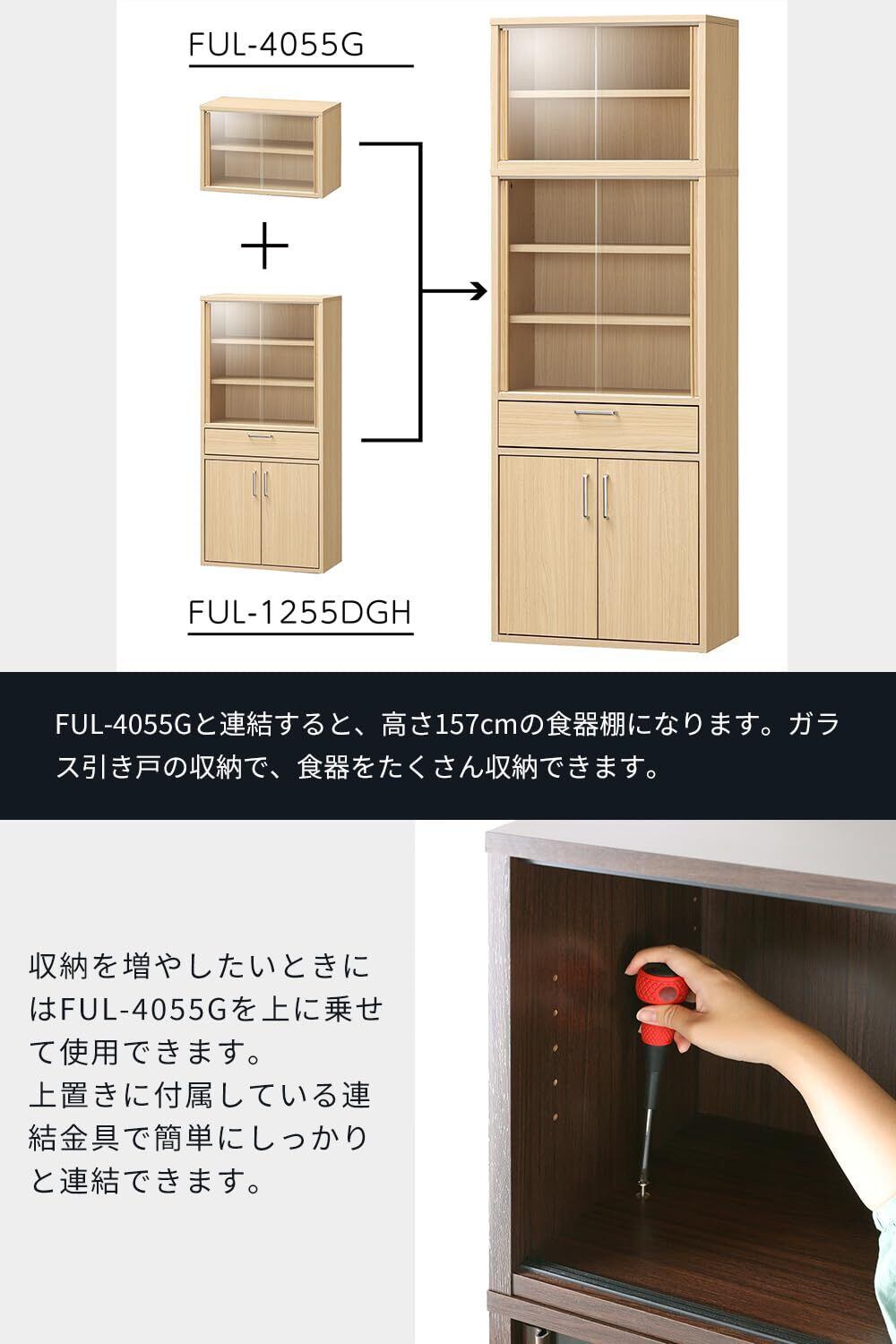 FUL-4055G

＋

FUL-1255DGH

FUL-4055Gと連結すると、高さ157cmの食器棚になります。ガラス引き戸の収納で、食器をたくさん収納できます。

収納を増やしたいときにはFUL-4055Gを上に乗せて使用できます。
上置きに付属している連結金具で簡単にしっかりと連結できます。