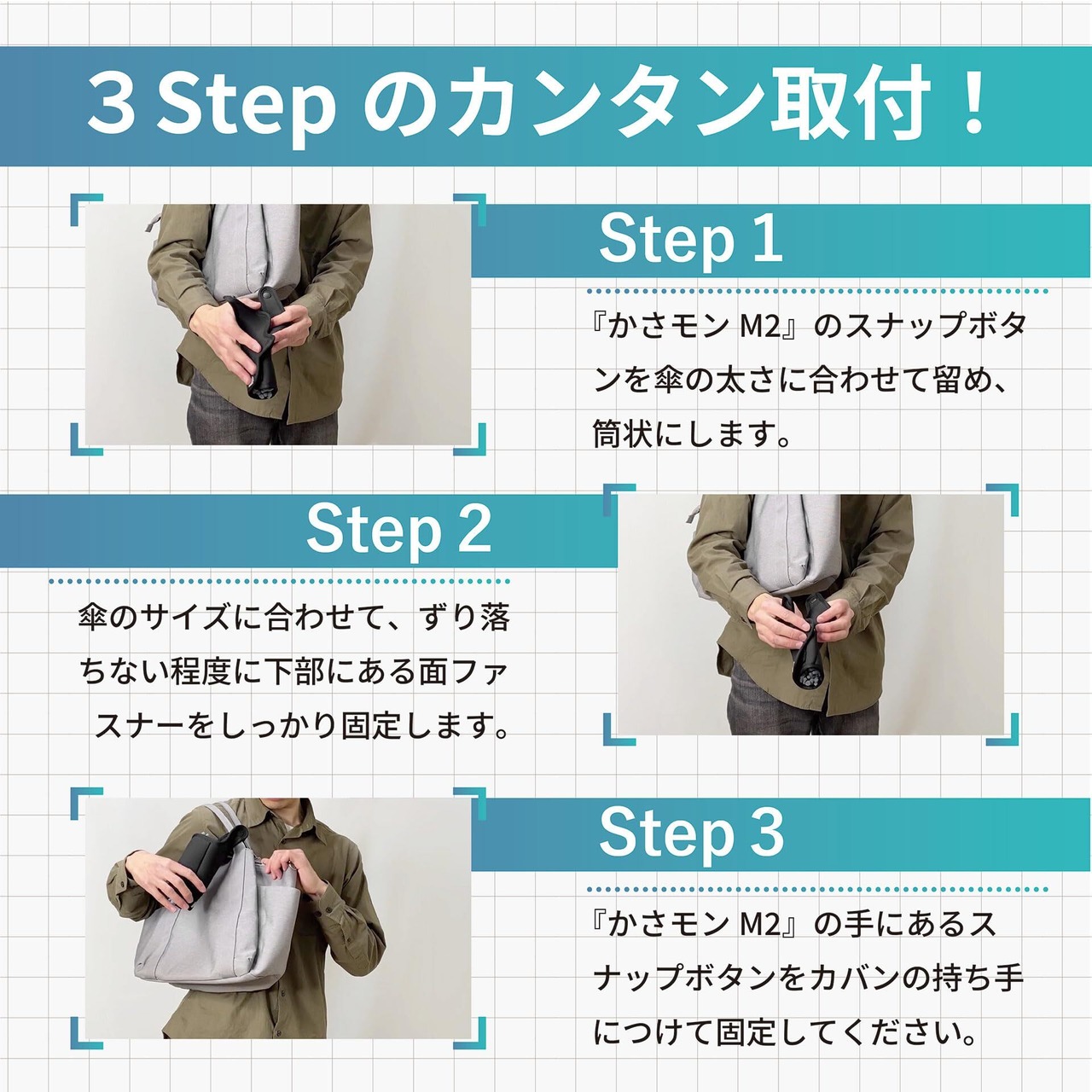 3 Step のカンタン取付！

Step 1

『かさモン M2』のスナップボタンを傘の太さに合わせて留め、筒状にします。

Step 2

傘のサイズに合わせて、ずり落ちない程度に下部にある面ファスナーをしっかり固定します。

Step 3

『かさモン M2』の手にあるスナップボタンをカバンの持ち手につけて固定してください。